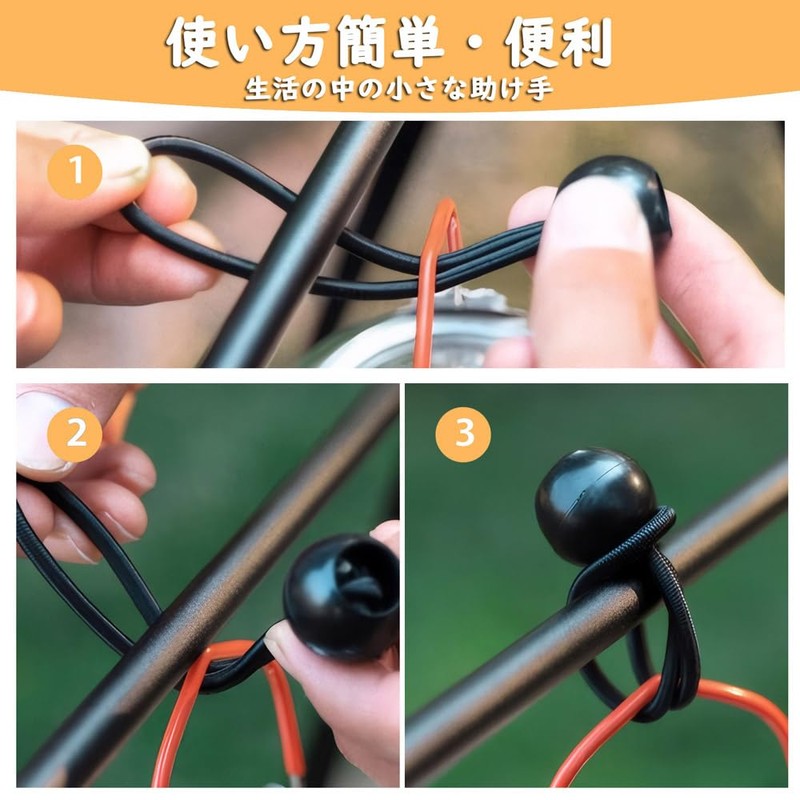 使い方簡単・便利
生活の中の小さな助け手

1

2

3