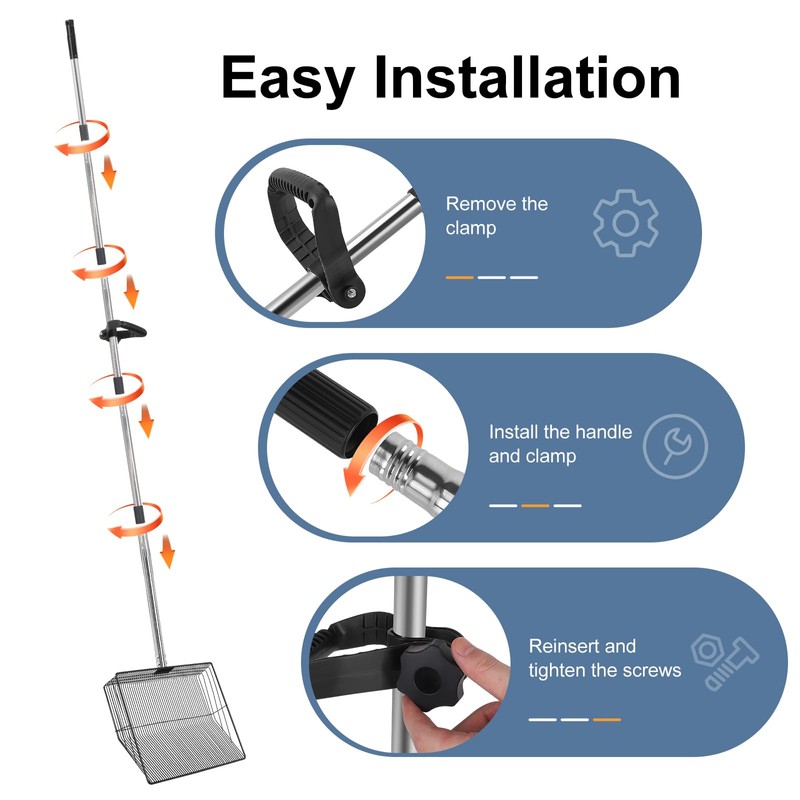 Easy Installation

Remove the clamp

Install the handle and clamp

Reinsert and tighten the screws