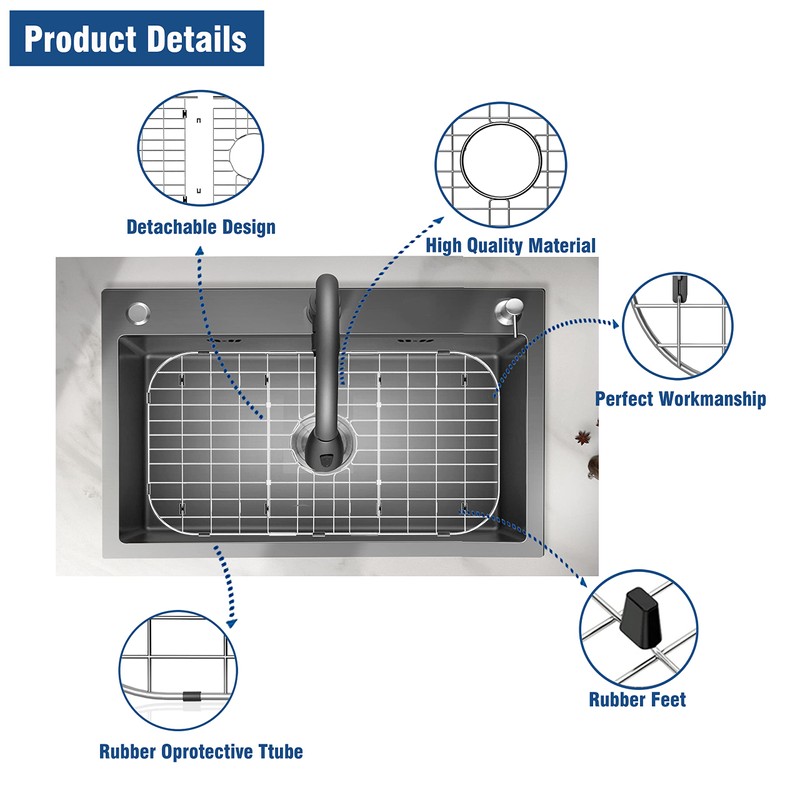 Product Details

Detachable Design

High Quality Material

Perfect Workmanship

Rubber Feet

Rubber Oprotective Ttube