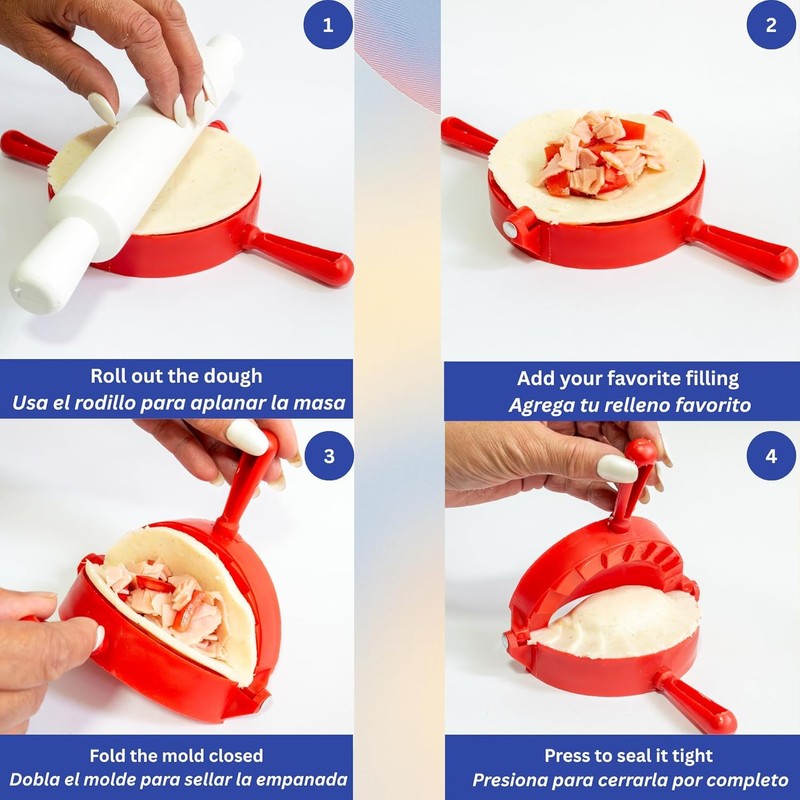 1

Roll out the dough
Usa el rodillo para aplanar la masa

2

Add your favorite filling
Agrega tu relleno favorito

3

Fold the mold closed
Dobla el molde para sellar la empanada

4

Press to seal it tight
Presiona para cerrarla por completo