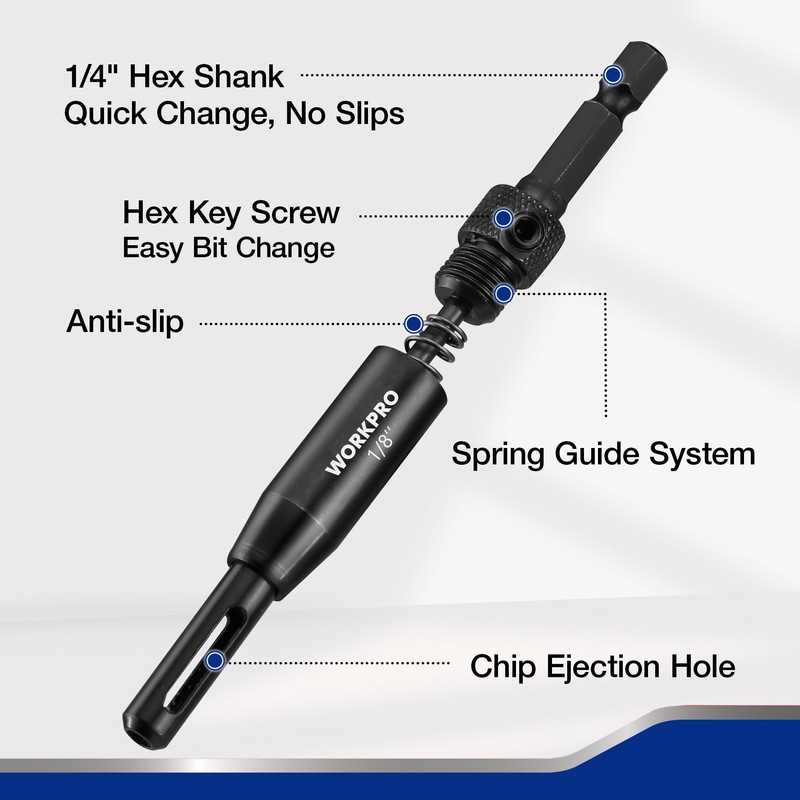 1/4" Hex Shank
Quick Change, No Slips

Hex Key Screw
Easy Bit Change

Anti-slip

WORKPRO
1/8"

Spring Guide System

Chip Ejection Hole