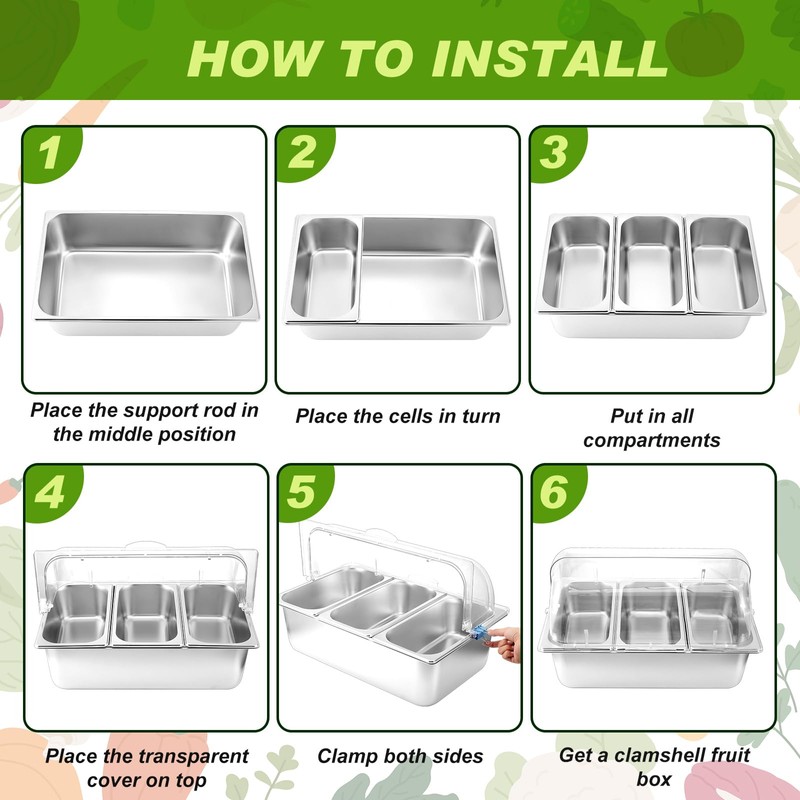 HOW TO INSTALL

1

Place the support rod in the middle position

2

Place the cells in turn

3

Put in all compartments

4

Place the transparent cover on top

5

Clamp both sides

6

Get a clamshell fruit box