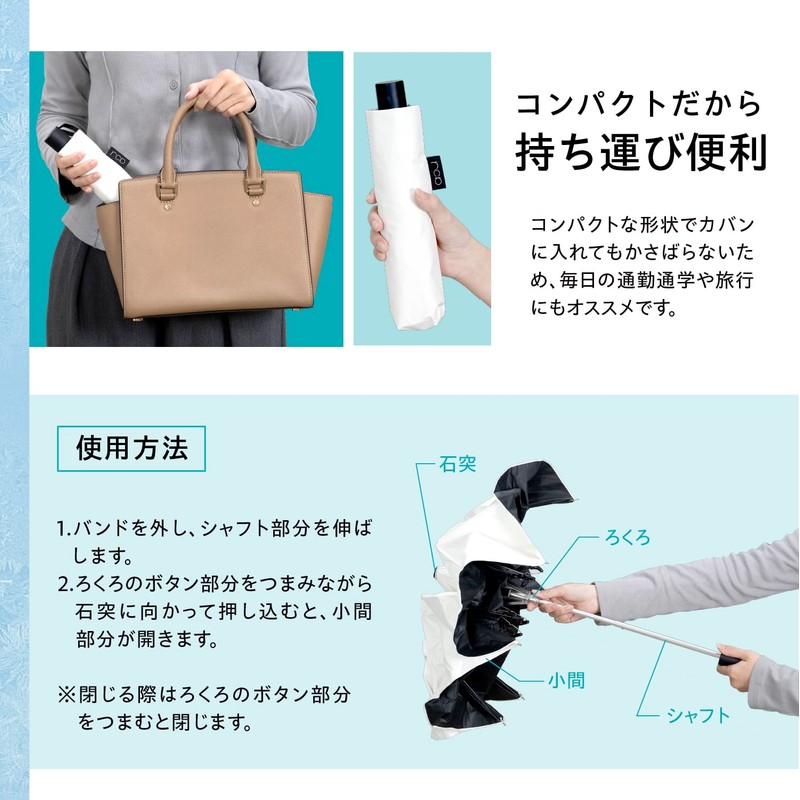 コンパクトだから
持ち運び便利

コンパクトな形状でカバンに入れてもかさばらないため、毎日の通勤通学や旅行にもオススメです。

使用方法

1.バンドを外し、シャフト部分を伸ばします。
2.ろくろのボタン部分をつまみながら石突に向かって押し込むと、小間部分が開きます。

※閉じる際はろくろのボタン部分をつまむと閉じます。

石突
ろくろ
小間
シャフト