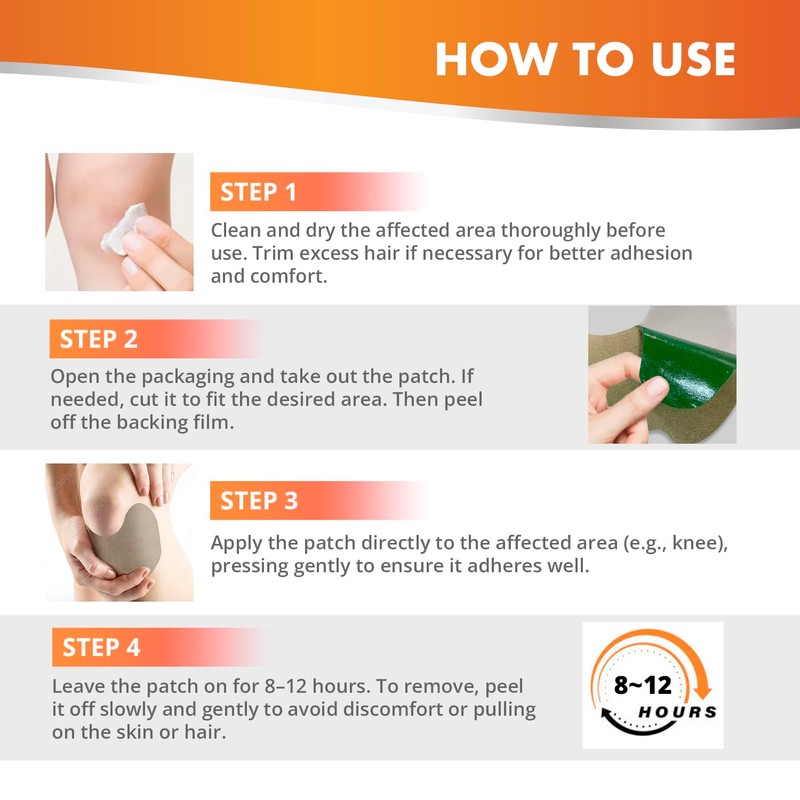 HOW TO USE

STEP 1

Clean and dry the affected area thoroughly before use. Trim excess hair if necessary for better adhesion and comfort.

STEP 2

Open the packaging and take out the patch. If needed, cut it to fit the desired area. Then peel off the backing film.

STEP 3

Apply the patch directly to the affected area (e.g., knee), pressing gently to ensure it adheres well.

STEP 4

Leave the patch on for 8–12 hours. To remove, peel it off slowly and gently to avoid discomfort or pulling on the skin or hair.

8~12
HOURS