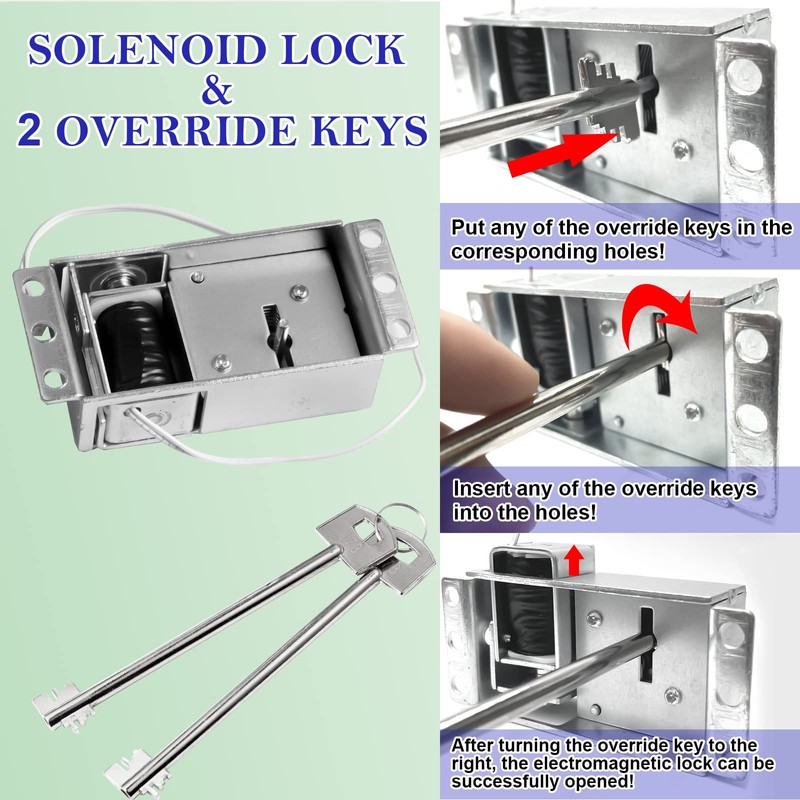 SOLENOID LOCK
&
2 OVERRIDE KEYS

Put any of the override keys in the corresponding holes!

Insert any of the override keys into the holes!

After turning the override key to the right, the electromagnetic lock can be successfully opened!