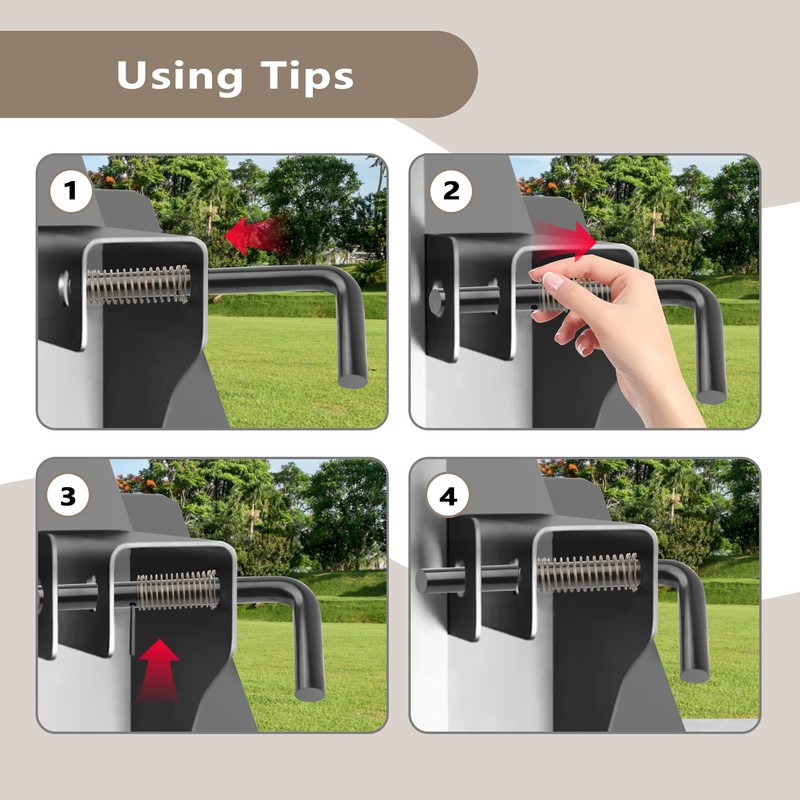 Using Tips

1

2

3

4