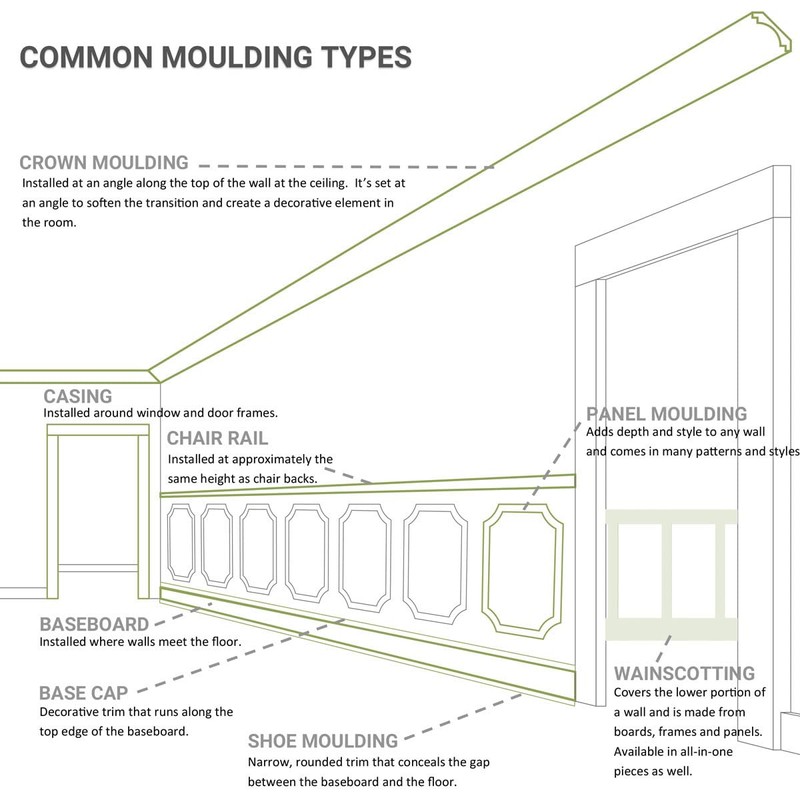 COMMON MOULDING TYPES

CROWN MOULDING
Installed at an angle along the top of the wall at the ceiling. It's set at an angle to soften the transition and create a decorative element in the room.

CASING
Installed around window and door frames.

CHAIR RAIL
Installed at approximately the same height as chair backs.

PANEL MOULDING
Adds depth and style to any wall and comes in many patterns and styles

BASEBOARD
Installed where walls meet the floor.

BASE CAP
Decorative trim that runs along the top edge of the baseboard.

SHOE MOULDING
Narrow, rounded trim that conceals the gap between the baseboard and the floor.

WAINSCOTTING
Covers the lower portion of a wall and is made from boards, frames and panels. Available in all-in-one pieces as well.