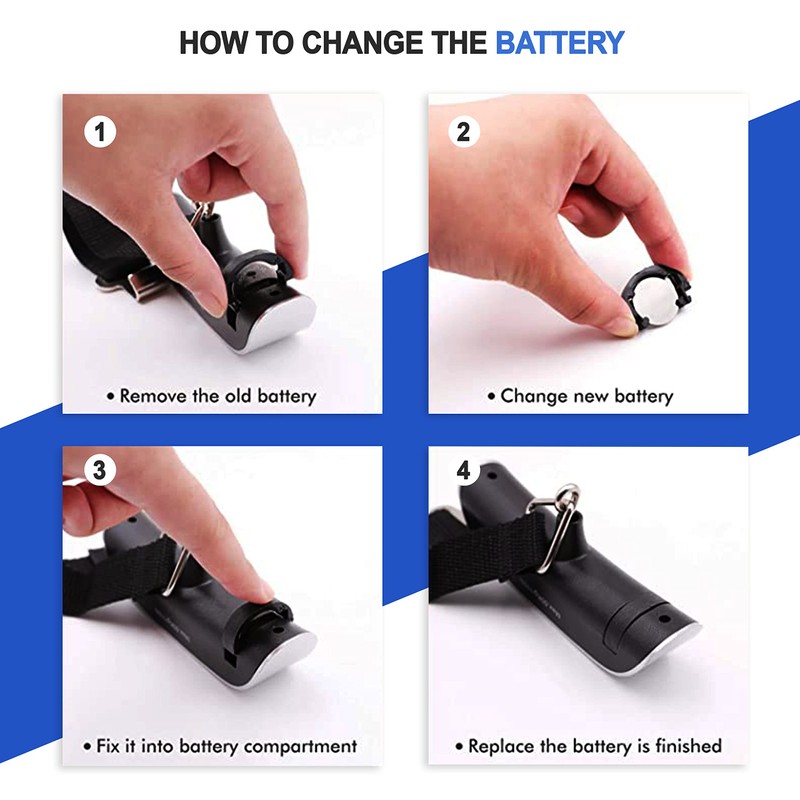 HOW TO CHANGE THE BATTERY

1

• Remove the old battery

2

• Change new battery

3

• Fix it into battery compartment

4

• Replace the battery is finished