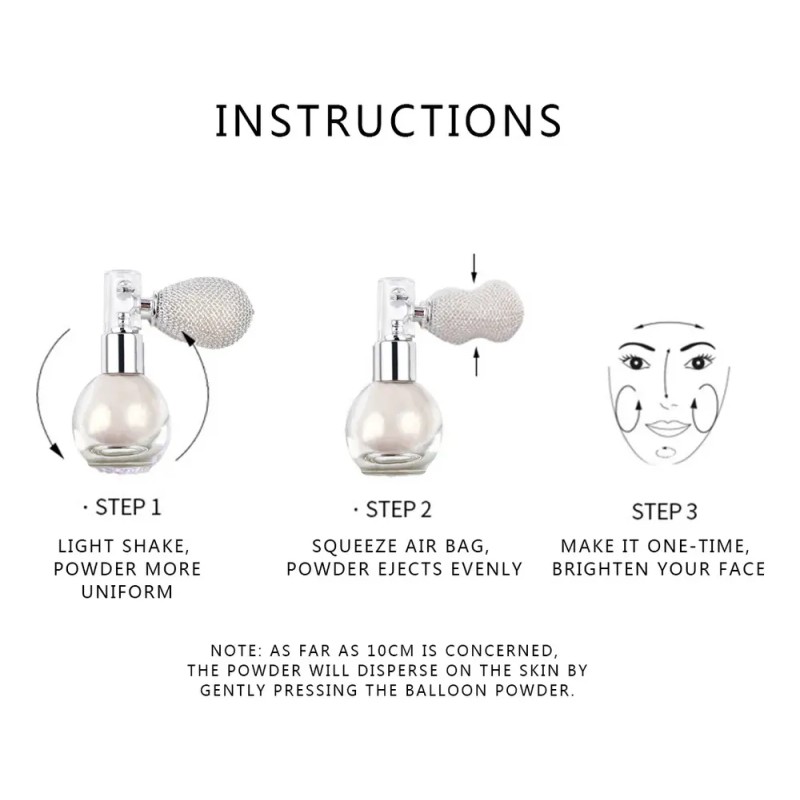 INSTRUCTIONS

· STEP 1

LIGHT SHAKE, POWDER MORE UNIFORM

· STEP 2

SQUEEZE AIR BAG, POWDER EJECTS EVENLY

STEP 3

MAKE IT ONE-TIME, BRIGHTEN YOUR FACE

NOTE: AS FAR AS 10CM IS CONCERNED, THE POWDER WILL DISPERSE ON THE SKIN BY GENTLY PRESSING THE BALLOON POWDER.