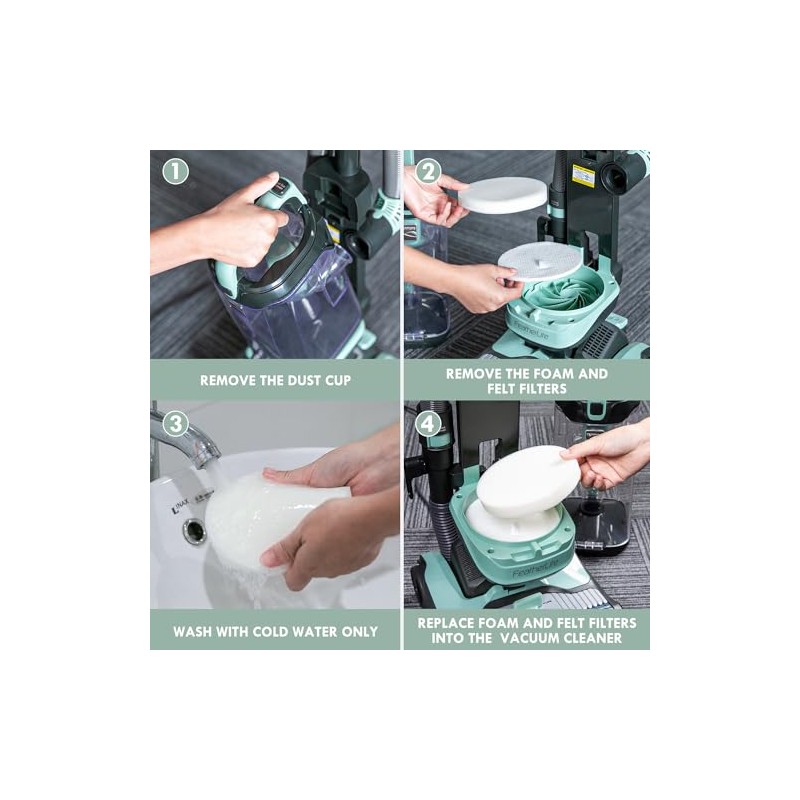 1

REMOVE THE DUST CUP

2

FeatherLite

REMOVE THE FOAM AND FELT FILTERS

3

LINAX

WASH WITH COLD WATER ONLY

4

FeatherLite

REPLACE FOAM AND FELT FILTERS INTO THE VACUUM CLEANER