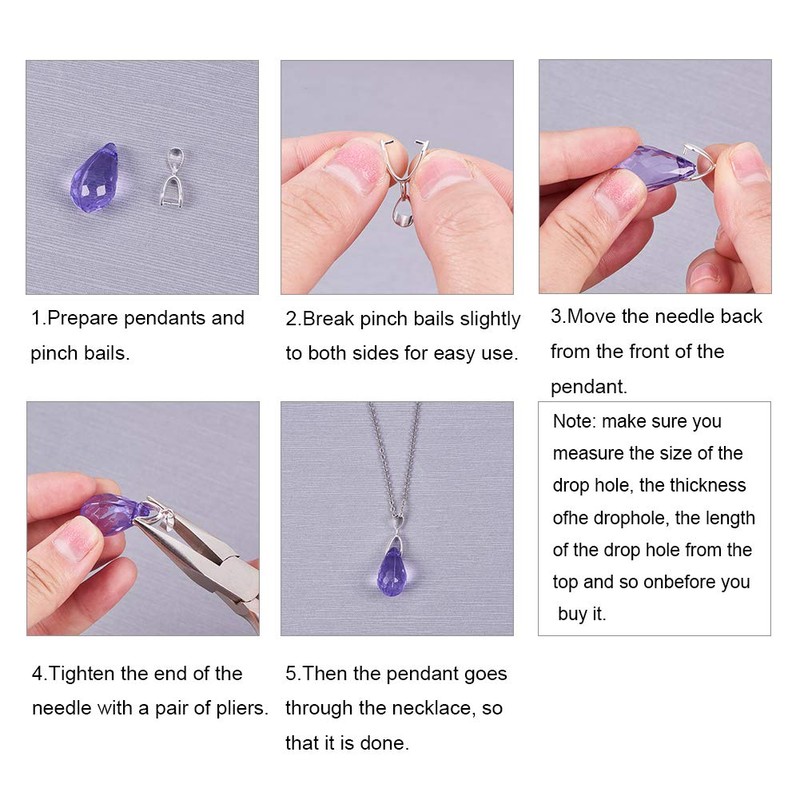 1.Prepare pendants and pinch bails.

2.Break pinch bails slightly to both sides for easy use.

3.Move the needle back from the front of the pendant.

Note: make sure you measure the size of the drop hole, the thickness ofhe drophole, the length of the drop hole from the top and so onbefore you buy it.

4.Tighten the end of the needle with a pair of pliers.

5.Then the pendant goes through the necklace, so that it is done.