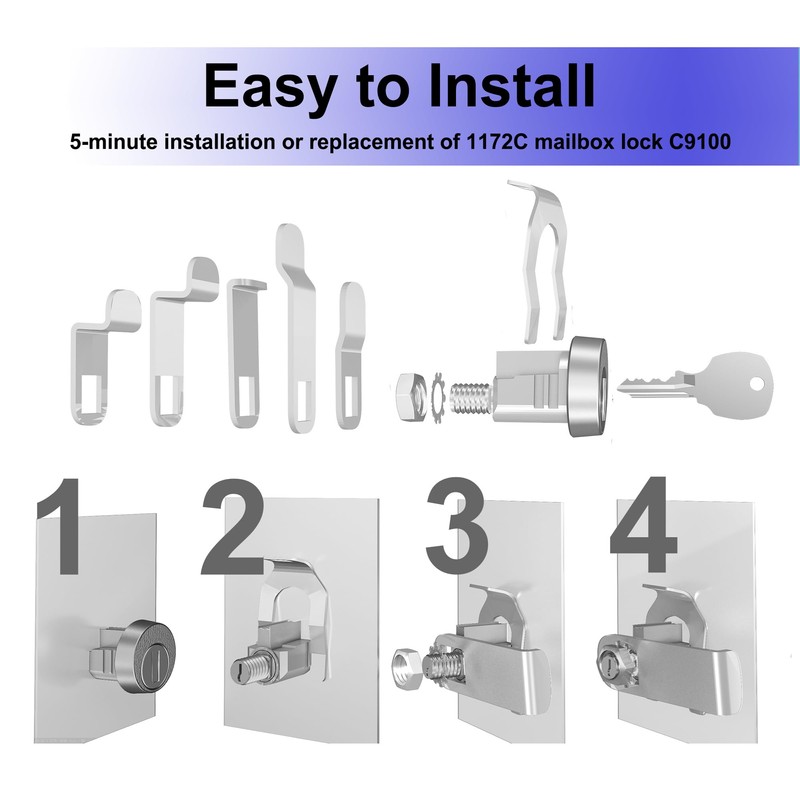 Easy to Install

5-minute installation or replacement of 1172C mailbox lock C9100

1

2

3

4