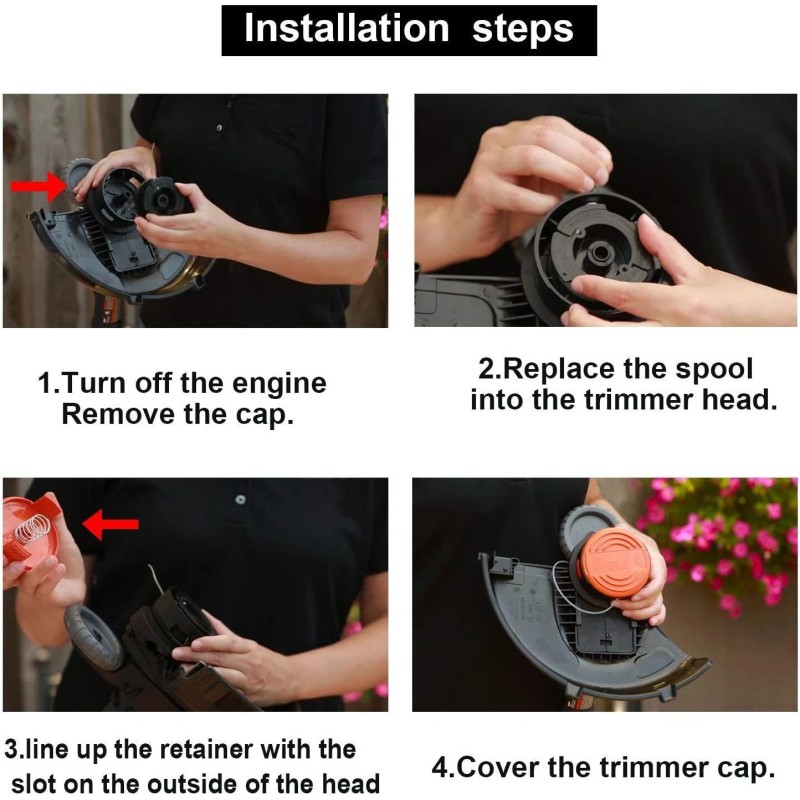 Installation steps

1.Turn off the engine
Remove the cap.

2.Replace the spool
into the trimmer head.

3.line up the retainer with the
slot on the outside of the head

4.Cover the trimmer cap.