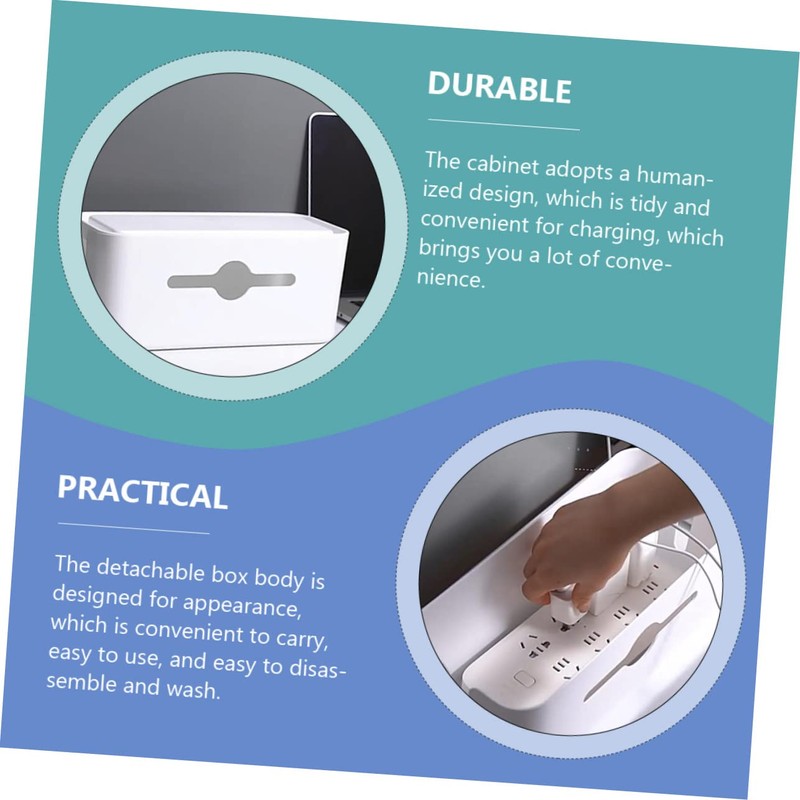 DURABLE

The cabinet adopts a humanized design, which is tidy and convenient for charging, which brings you a lot of convenience.

PRACTICAL

The detachable box body is designed for appearance, which is convenient to carry, easy to use, and easy to disassemble and wash.