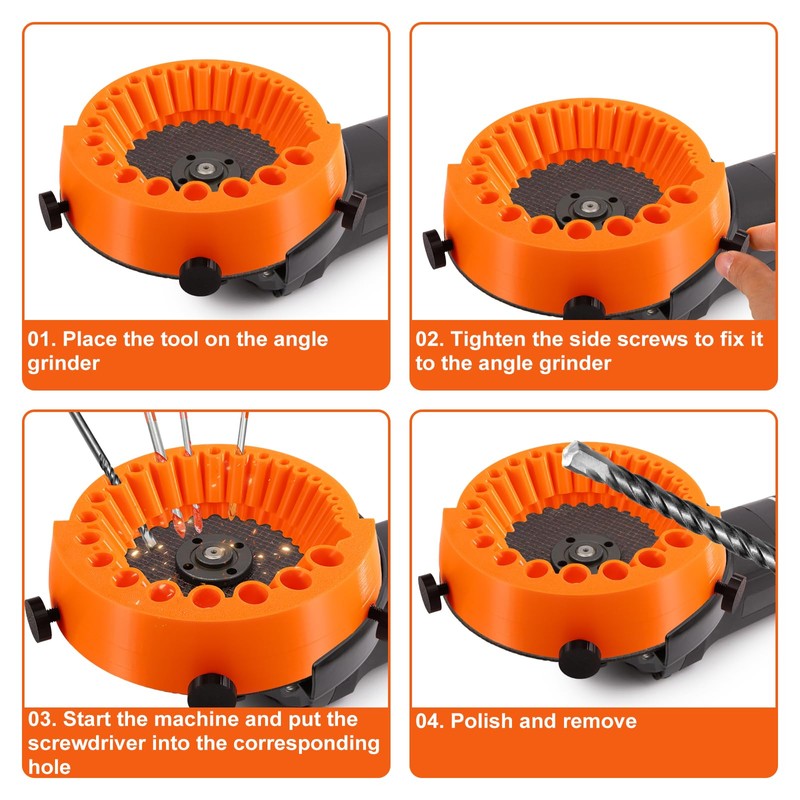 01. Place the tool on the angle grinder

02. Tighten the side screws to fix it to the angle grinder

03. Start the machine and put the screwdriver into the corresponding hole

04. Polish and remove