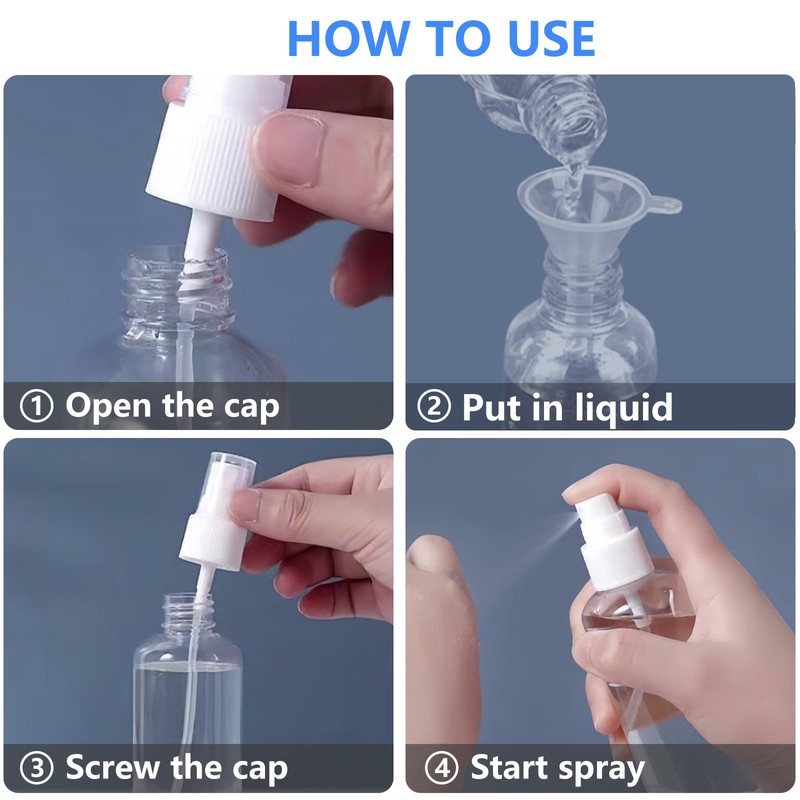 HOW TO USE

① Open the cap

② Put in liquid

③ Screw the cap

④ Start spray