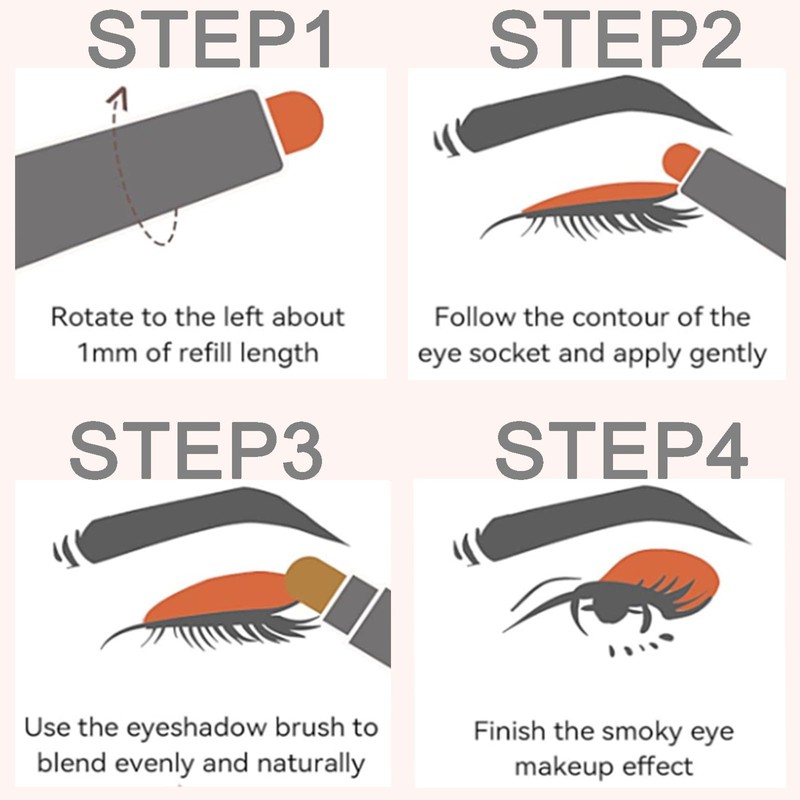 STEP1

Rotate to the left about 1mm of refill length

STEP2

Follow the contour of the eye socket and apply gently

STEP3

Use the eyeshadow brush to blend evenly and naturally

STEP4

Finish the smoky eye makeup effect