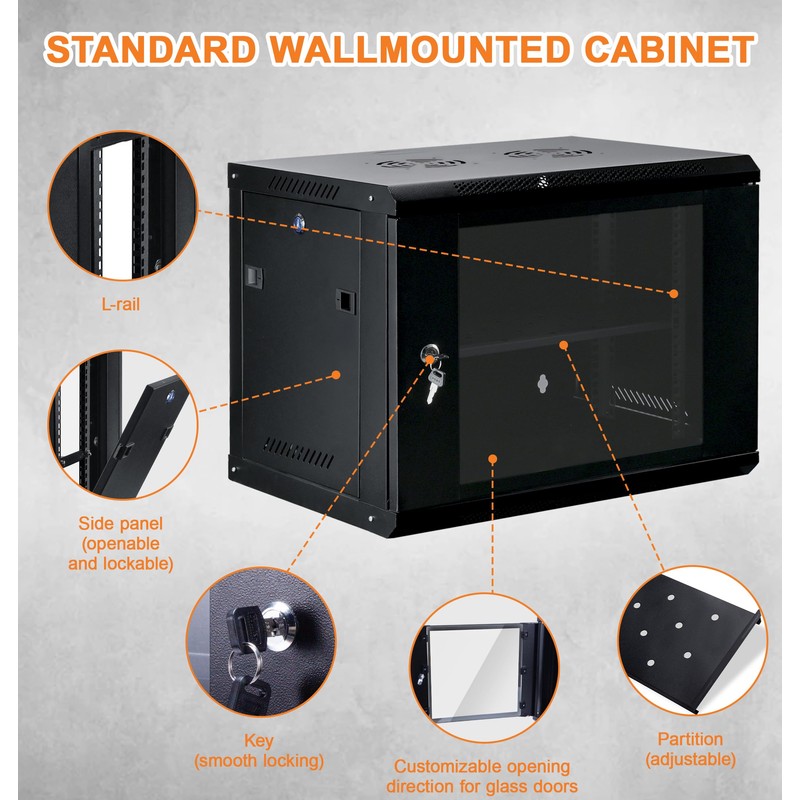 STANDARD WALLMOUNTED CABINET

L-rail

Side panel (openable and lockable)

Key (smooth locking)

Customizable opening direction for glass doors

Partition (adjustable)