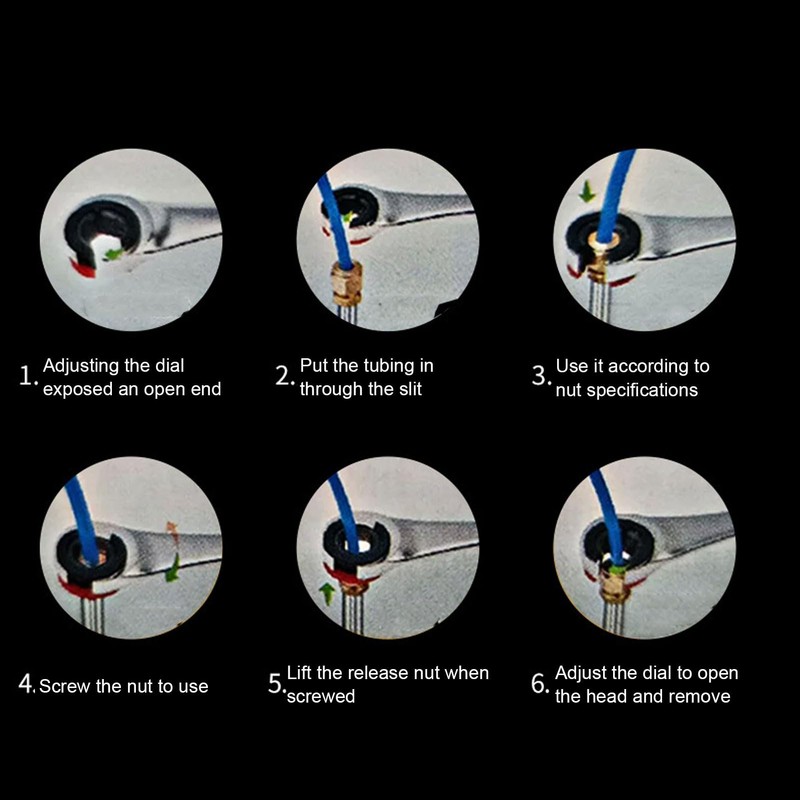 1. Adjusting the dial exposed an open end

2. Put the tubing in through the slit

3. Use it according to nut specifications

4. Screw the nut to use

5. Lift the release nut when screwed

6. Adjust the dial to open the head and remove