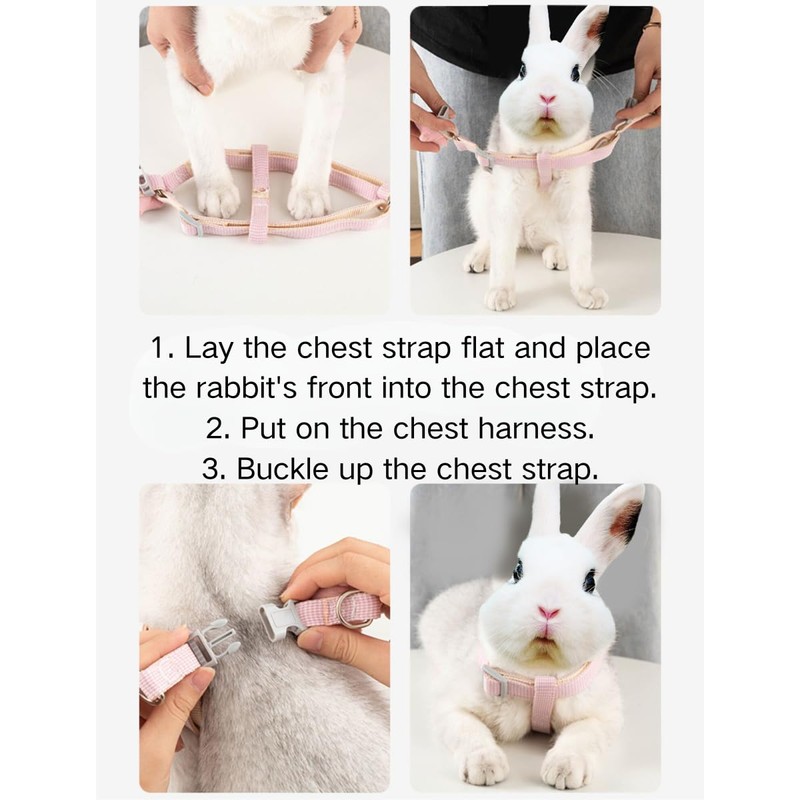 1. Lay the chest strap flat and place the rabbit's front into the chest strap.
2. Put on the chest harness.
3. Buckle up the chest strap.