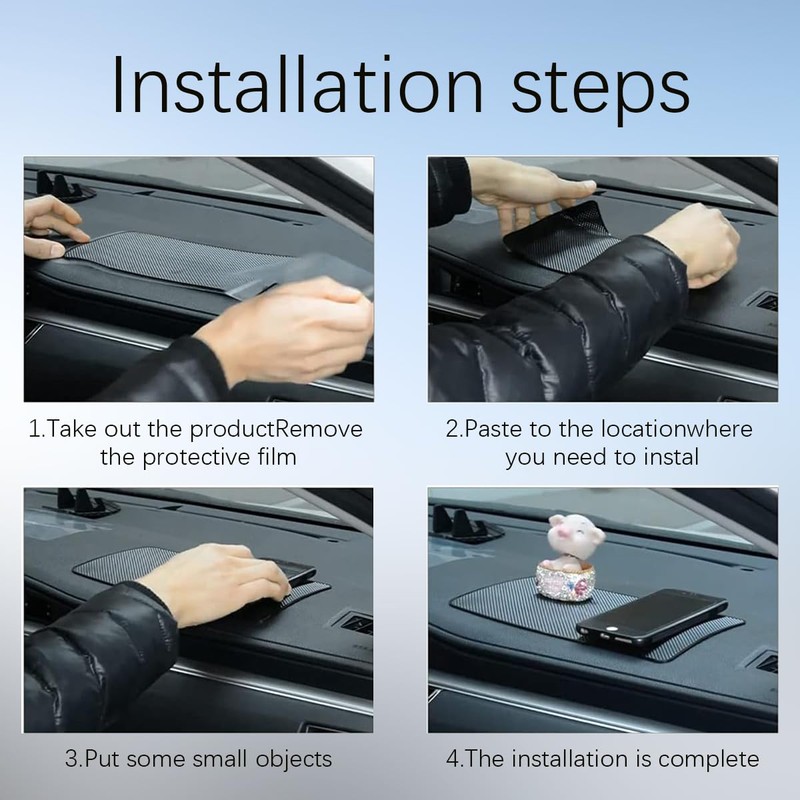 Installation steps

1.Take out the productRemove the protective film

2.Paste to the locationwhere you need to instal

3.Put some small objects

4.The installation is complete