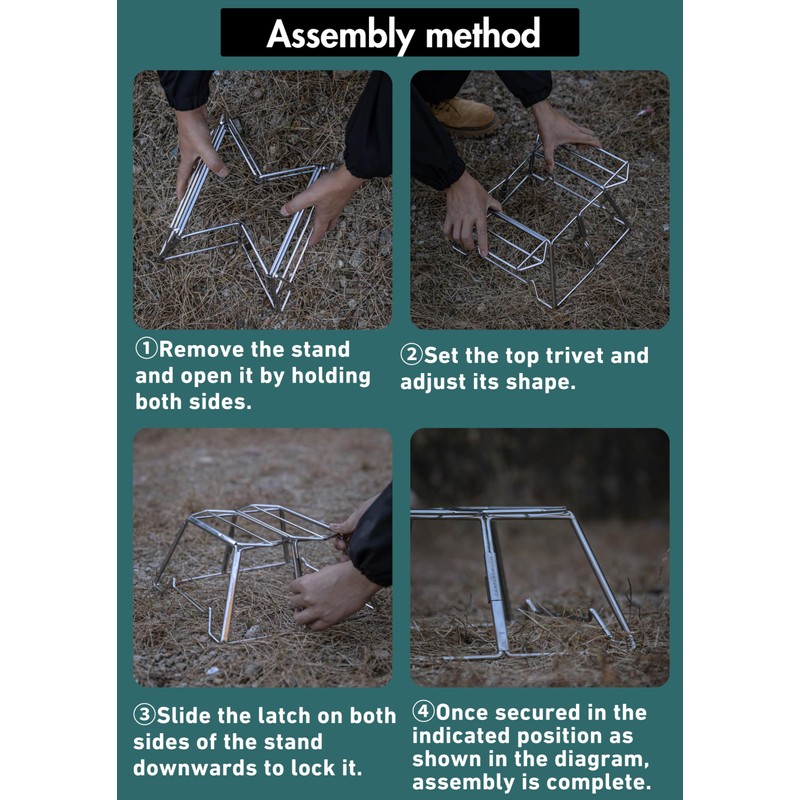 Assembly method

①Remove the stand and open it by holding both sides.

②Set the top trivet and adjust its shape.

③Slide the latch on both sides of the stand downwards to lock it.

④Once secured in the indicated position as shown in the diagram, assembly is complete.