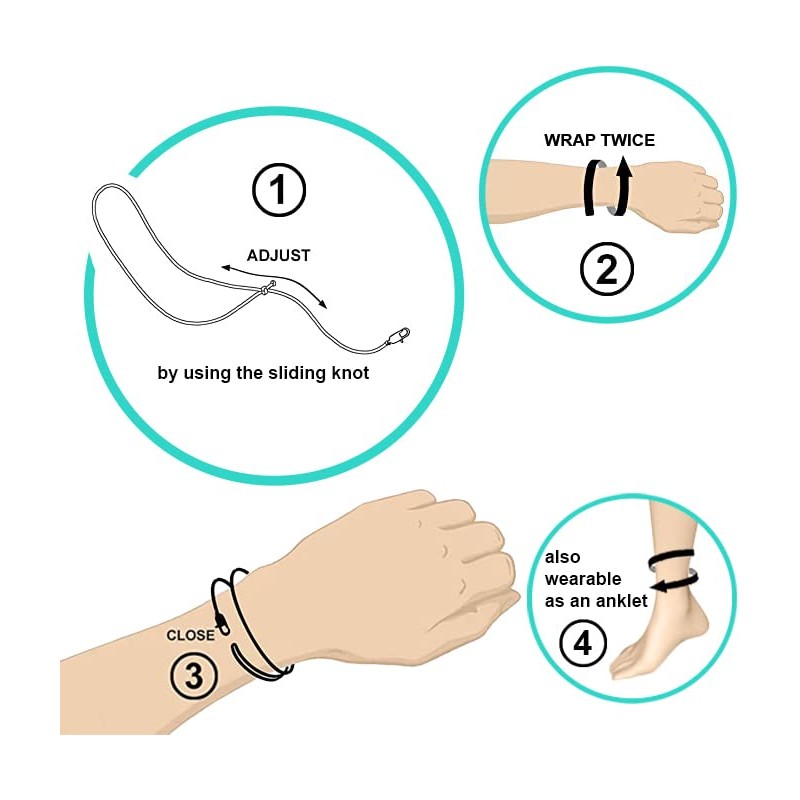 1
ADJUST
by using the sliding knot

WRAP TWICE
2

CLOSE
3

also wearable as an anklet
4