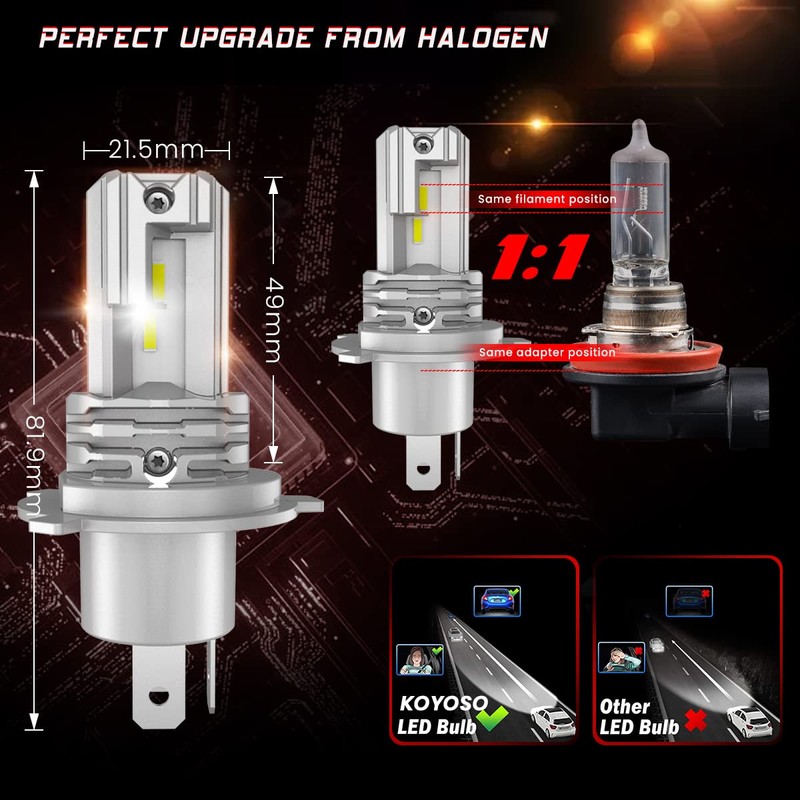 PERFECT UPGRADE FROM HALOGEN

21.5mm

49mm

81.9mm

Same filament position

1:1

Same adapter position

KOYOSO LED Bulb

Other LED Bulb