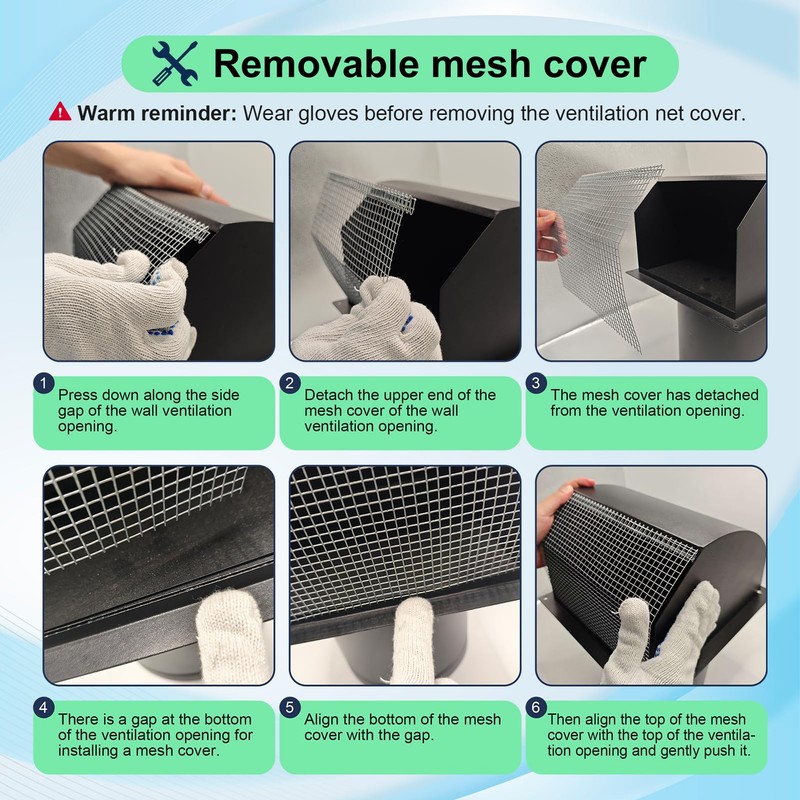 Removable mesh cover

Warm reminder: Wear gloves before removing the ventilation net cover.

1 Press down along the side gap of the wall ventilation opening.

2 Detach the upper end of the mesh cover of the wall ventilation opening.

3 The mesh cover has detached from the ventilation opening.

4 There is a gap at the bottom of the ventilation opening for installing a mesh cover.

5 Align the bottom of the mesh cover with the gap.

6 Then align the top of the mesh cover with the top of the ventilation opening and gently push it.