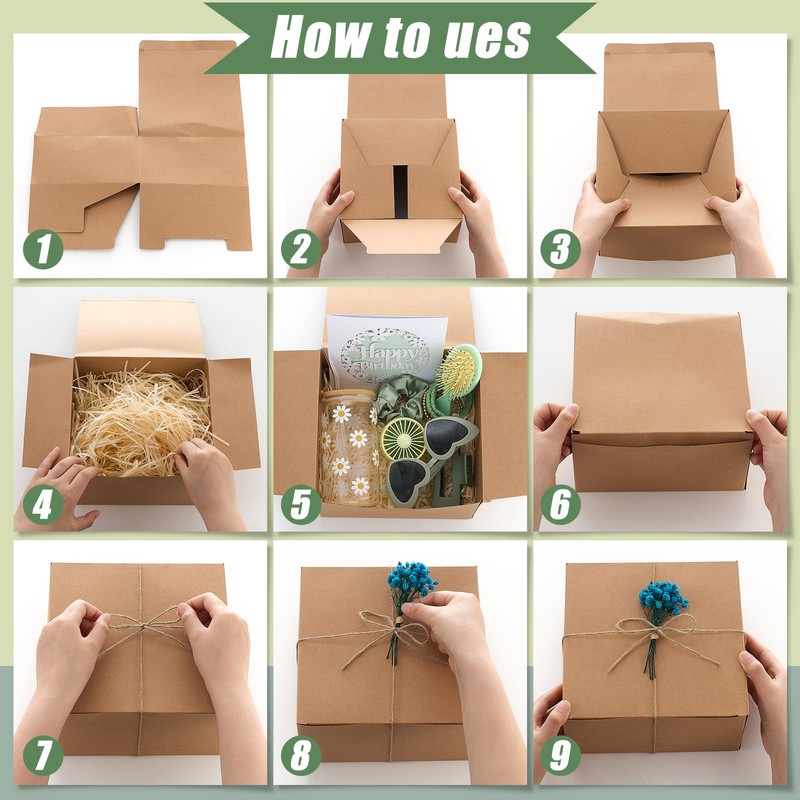 How to ues

1

2

3

4

Happy Birthday

5

6

7

8

9