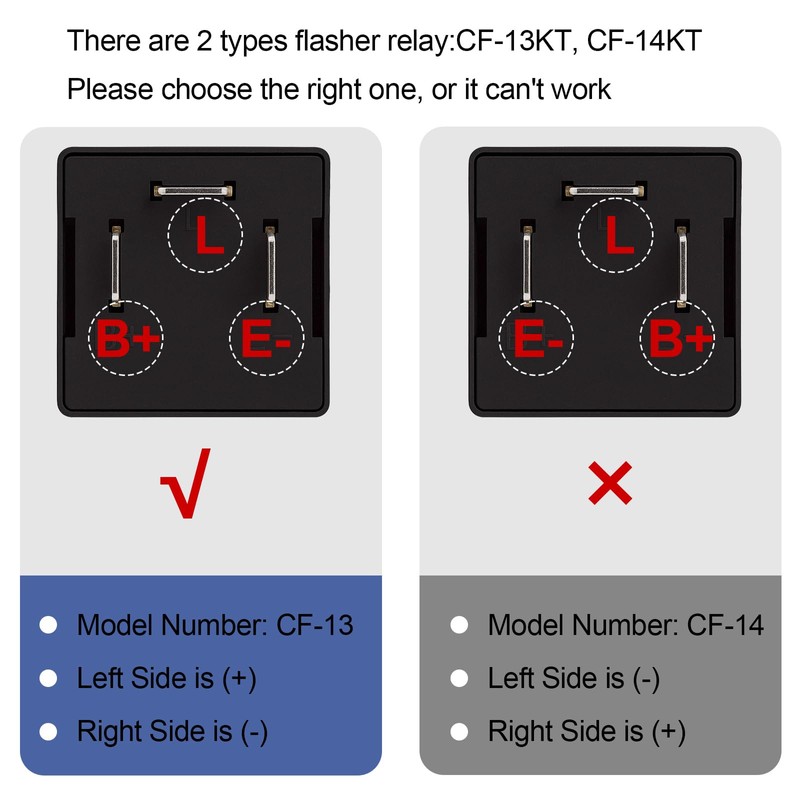 There are 2 types flasher relay:CF-13KT, CF-14KT
Please choose the right one, or it can't work

L
B+
E-

√

- Model Number: CF-13
- Left Side is (+)
- Right Side is (-)

L
E-
B+

×

- Model Number: CF-14
- Left Side is (-)
- Right Side is (+)