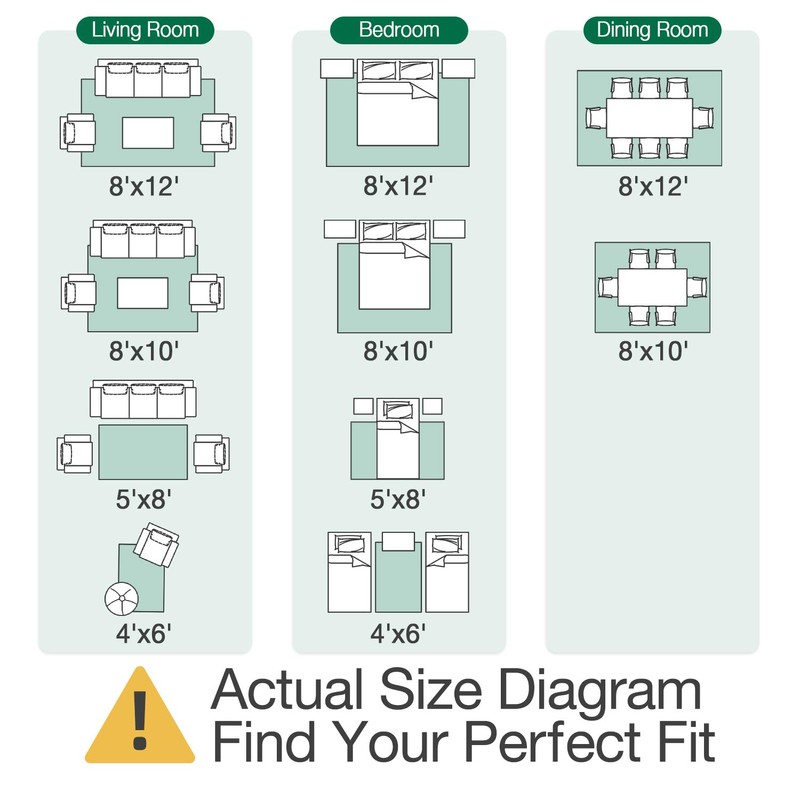 Living Room

8'x12'

8'x10'

5'x8'

4'x6'

Bedroom

8'x12'

8'x10'

5'x8'

4'x6'

Dining Room

8'x12'

8'x10'

!

Actual Size Diagram
Find Your Perfect Fit