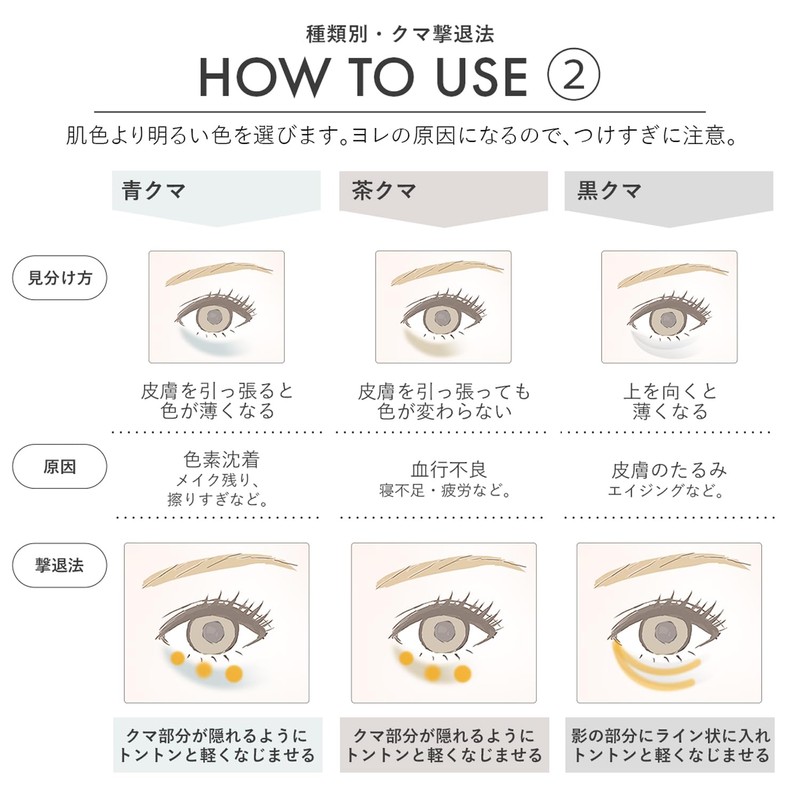 種類別・クマ撃退法

HOW TO USE ②

肌色より明るい色を選びます。ヨレの原因になるので、つけすぎに注意。

| | 青クマ | 茶クマ | 黒クマ |
|---|---|---|---|
| 見分け方 | 皮膚を引っ張ると色が薄くなる | 皮膚を引っ張っても色が変わらない | 上を向くと薄くなる |
| 原因 | 色素沈着 メイク残り、擦りすぎなど。 | 血行不良 寝不足・疲労など。 | 皮膚のたるみ エイジングなど。 |
| 撃退法 | クマ部分が隠れるようにトントンと軽くなじませる | クマ部分が隠れるようにトントンと軽くなじませる | 影の部分にライン状に入れトントンと軽くなじませる |