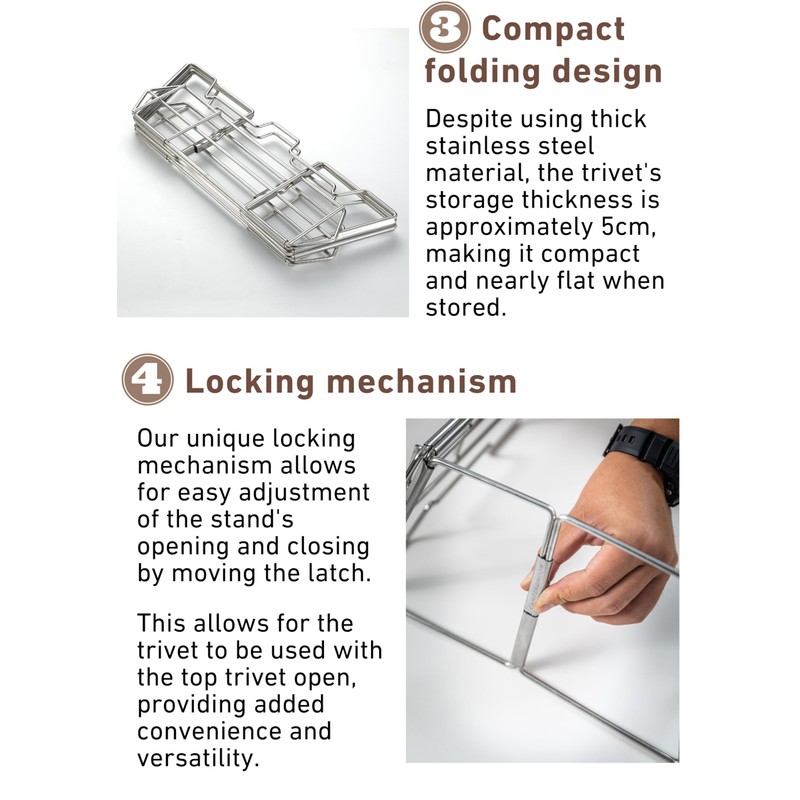 3 Compact folding design

Despite using thick stainless steel material, the trivet's storage thickness is approximately 5cm, making it compact and nearly flat when stored.

4 Locking mechanism

Our unique locking mechanism allows for easy adjustment of the stand's opening and closing by moving the latch.

This allows for the trivet to be used with the top trivet open, providing added convenience and versatility.