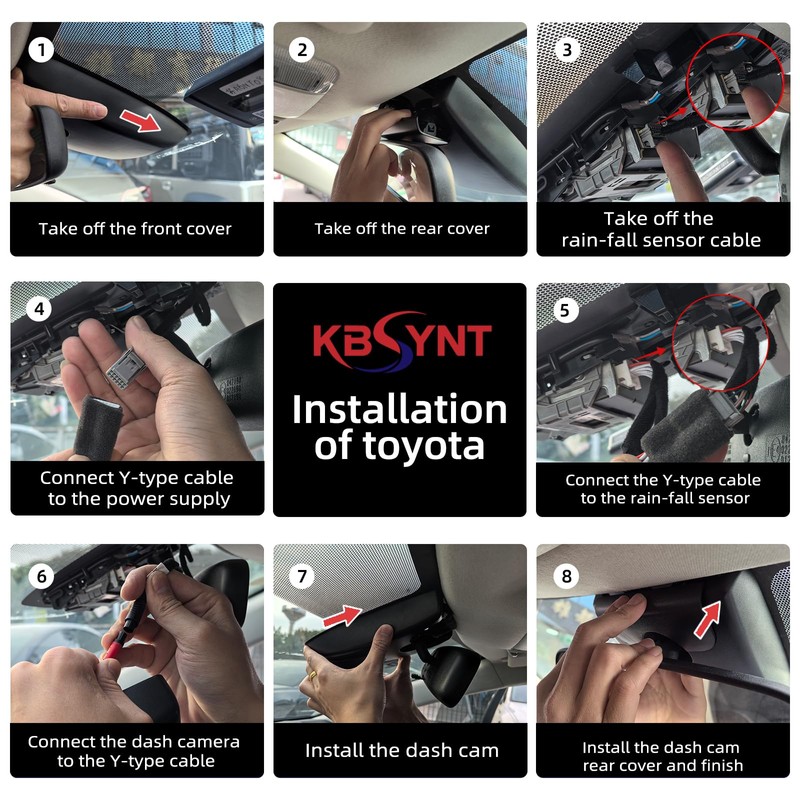 1
Take off the front cover

2
Take off the rear cover

3
Take off the rain-fall sensor cable

4
Connect Y-type cable to the power supply

KBSYNT
Installation of toyota

5
Connect the Y-type cable to the rain-fall sensor

6
Connect the dash camera to the Y-type cable

7
Install the dash cam

8
Install the dash cam rear cover and finish