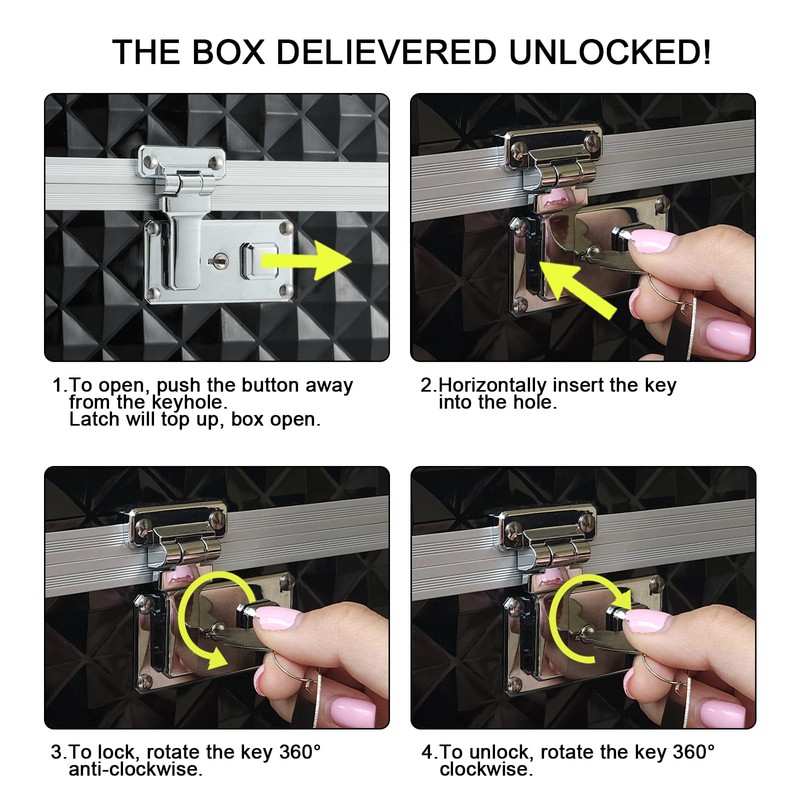 THE BOX DELIEVERED UNLOCKED!

1.To open, push the button away from the keyhole.
Latch will top up, box open.

2.Horizontally insert the key into the hole.

3.To lock, rotate the key 360° anti-clockwise.

4.To unlock, rotate the key 360° clockwise.