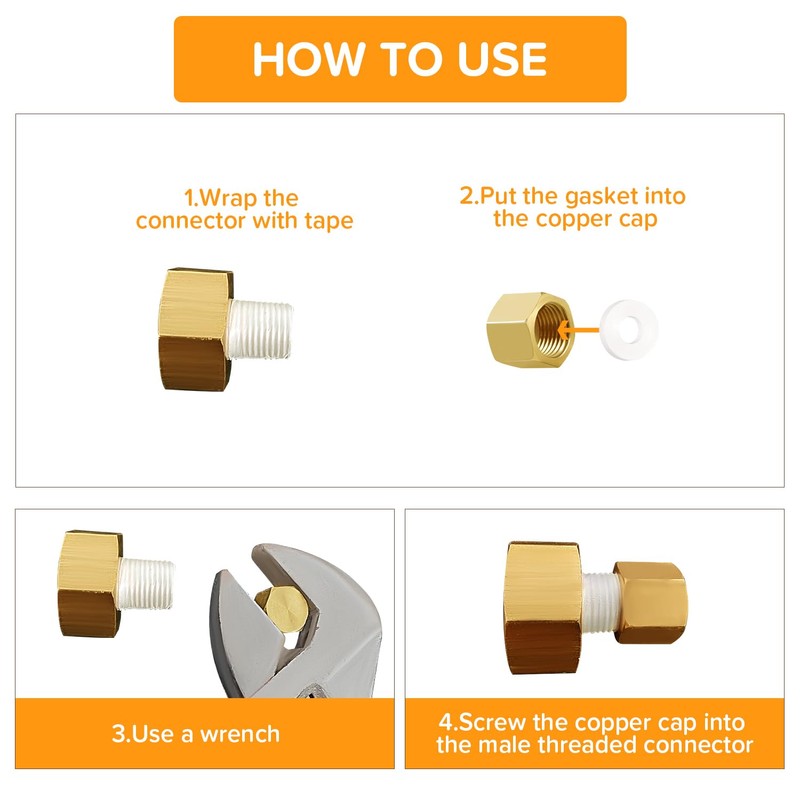 HOW TO USE

1.Wrap the connector with tape

2.Put the gasket into the copper cap

3.Use a wrench

4.Screw the copper cap into the male threaded connector