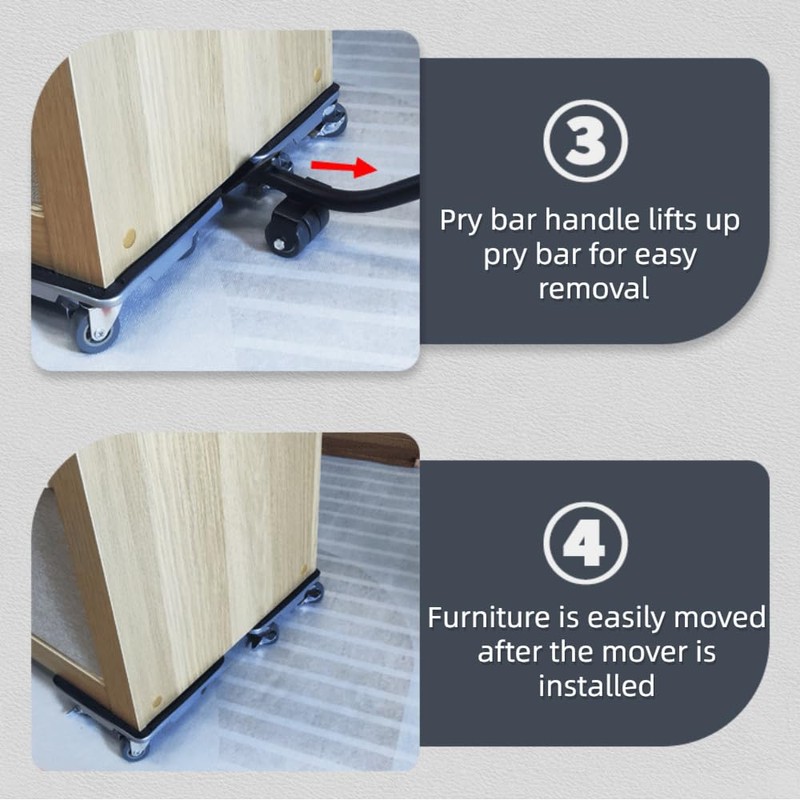 3

Pry bar handle lifts up pry bar for easy removal

4

Furniture is easily moved after the mover is installed