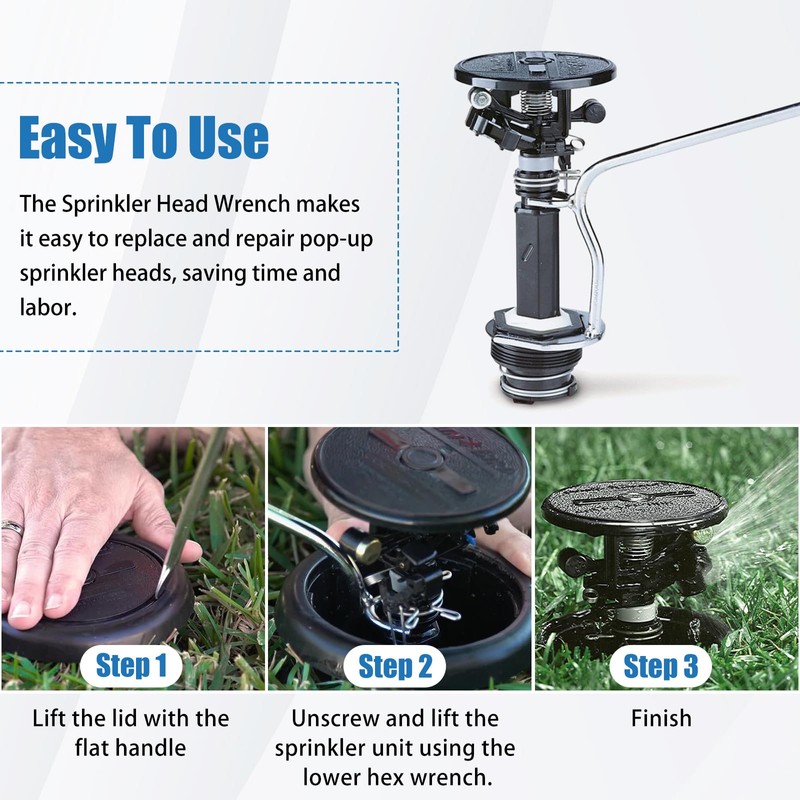 Easy To Use

The Sprinkler Head Wrench makes it easy to replace and repair pop-up sprinkler heads, saving time and labor.

Step 1

Lift the lid with the flat handle

Step 2

Unscrew and lift the sprinkler unit using the lower hex wrench.

Step 3

Finish