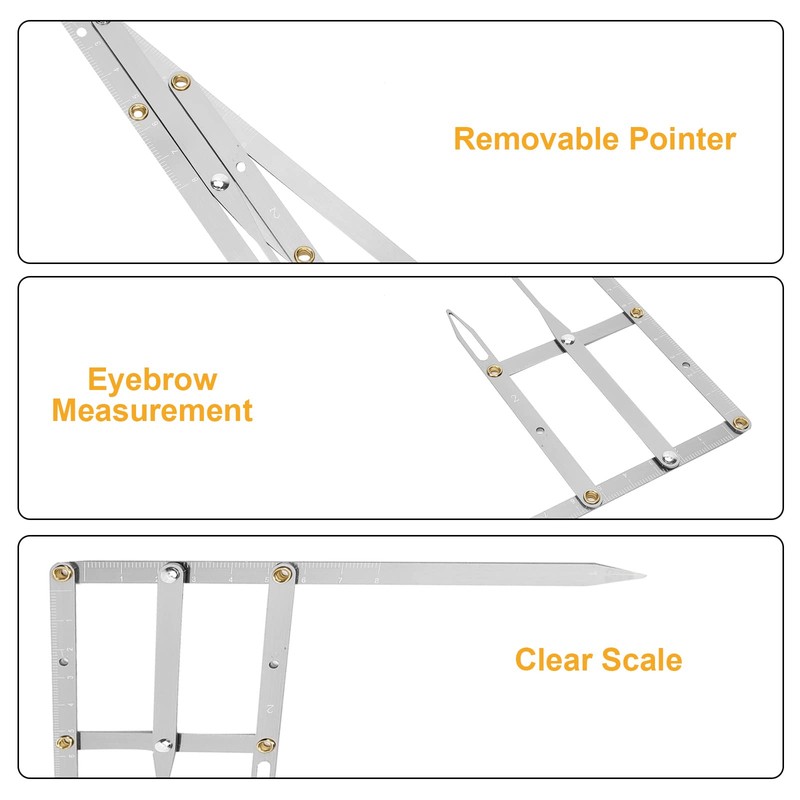 Removable Pointer

Eyebrow Measurement

Clear Scale