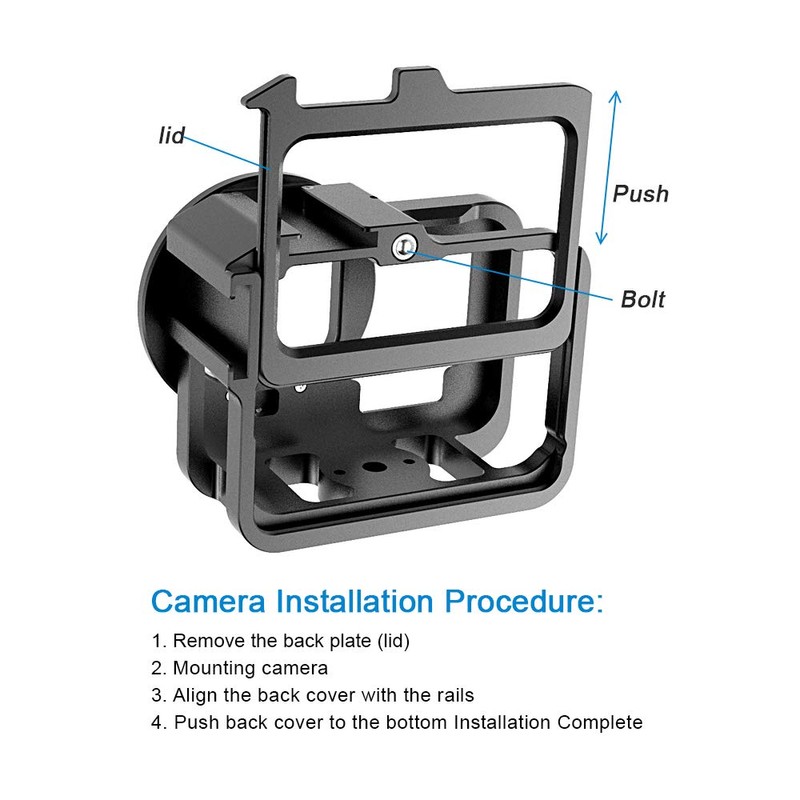 lid

Push

Bolt

Camera Installation Procedure:

1. Remove the back plate (lid)
2. Mounting camera
3. Align the back cover with the rails
4. Push back cover to the bottom Installation Complete