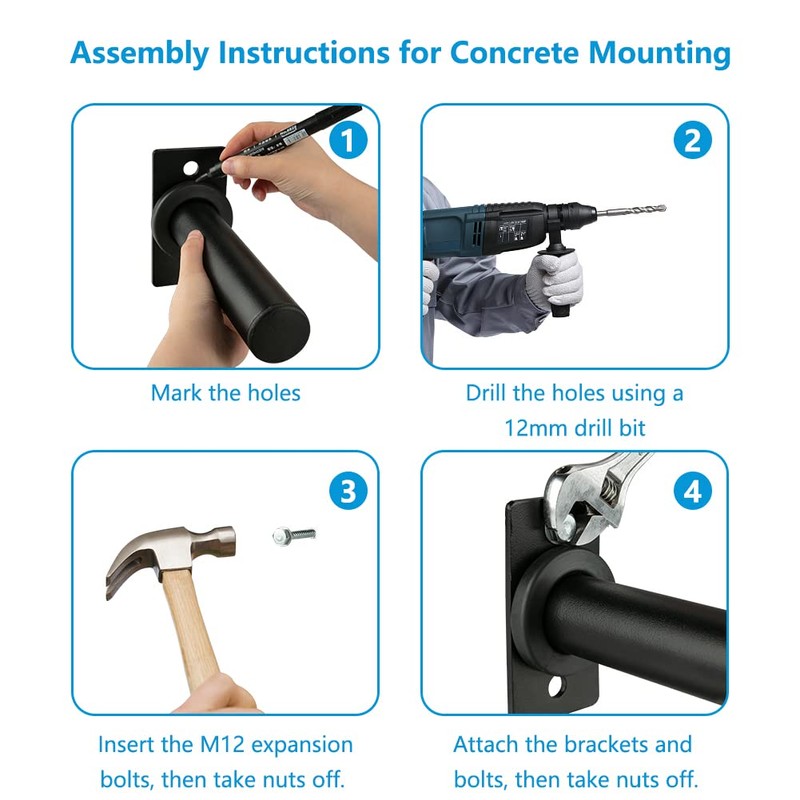 Assembly Instructions for Concrete Mounting

1

Mark the holes

2

Drill the holes using a 12mm drill bit

3

Insert the M12 expansion bolts, then take nuts off.

4

Attach the brackets and bolts, then take nuts off.