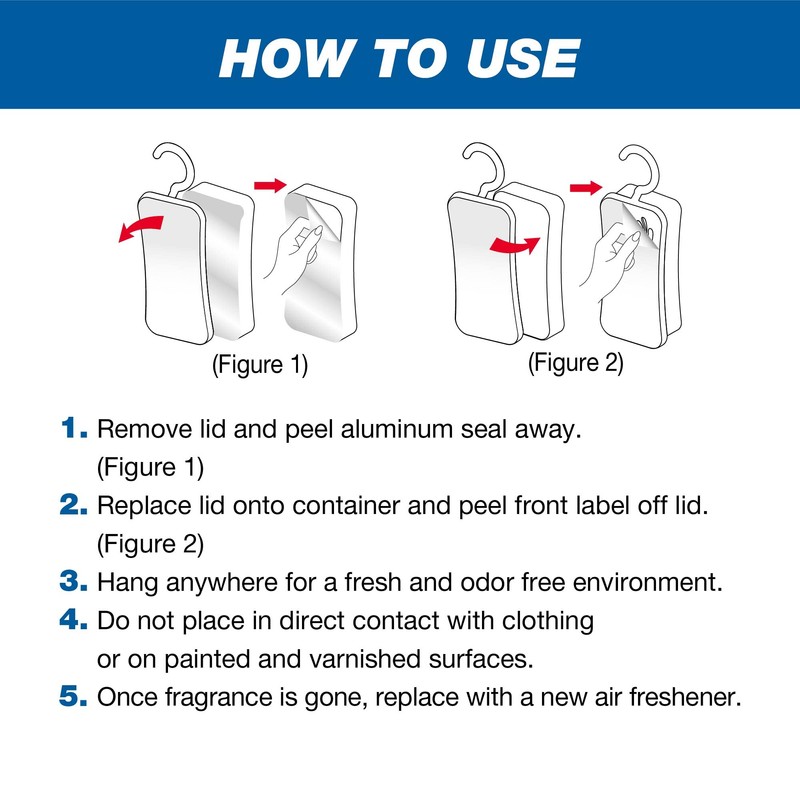 HOW TO USE

(Figure 1)

(Figure 2)

1. Remove lid and peel aluminum seal away. (Figure 1)

2. Replace lid onto container and peel front label off lid. (Figure 2)

3. Hang anywhere for a fresh and odor free environment.

4. Do not place in direct contact with clothing or on painted and varnished surfaces.

5. Once fragrance is gone, replace with a new air freshener.