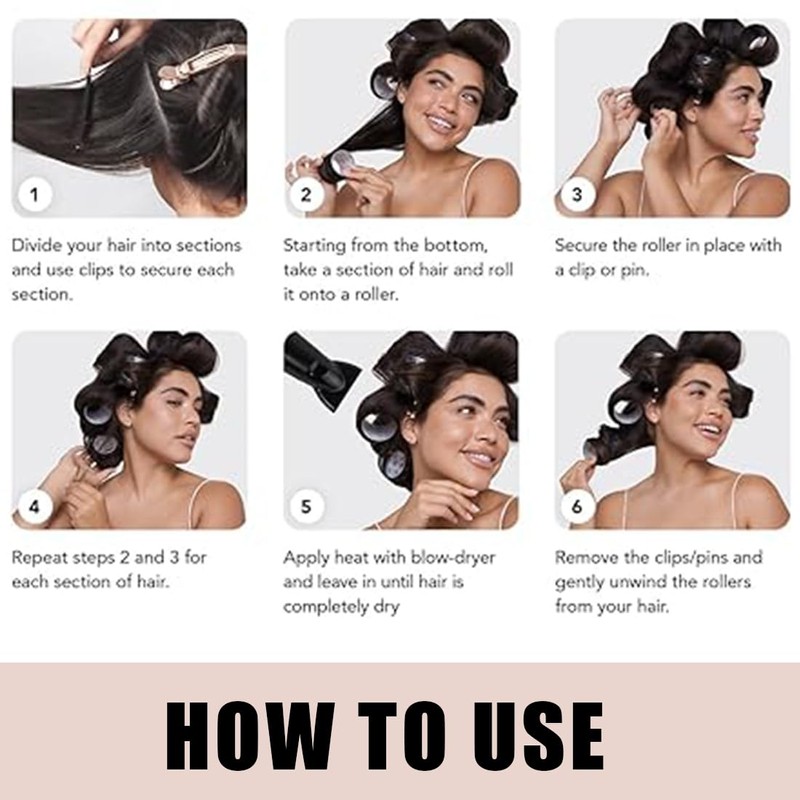 1

Divide your hair into sections and use clips to secure each section.

2

Starting from the bottom, take a section of hair and roll it onto a roller.

3

Secure the roller in place with a clip or pin.

4

Repeat steps 2 and 3 for each section of hair.

5

Apply heat with blow-dryer and leave in until hair is completely dry

6

Remove the clips/pins and gently unwind the rollers from your hair.

HOW TO USE