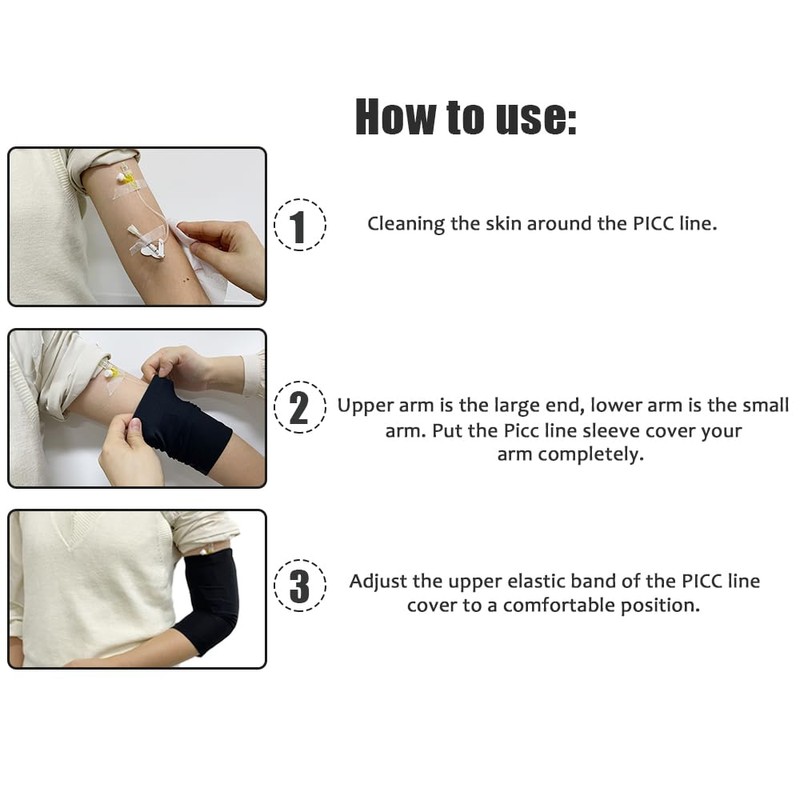 How to use:

1

Cleaning the skin around the PICC line.

2

Upper arm is the large end, lower arm is the small arm. Put the Picc line sleeve cover your arm completely.

3

Adjust the upper elastic band of the PICC line cover to a comfortable position.