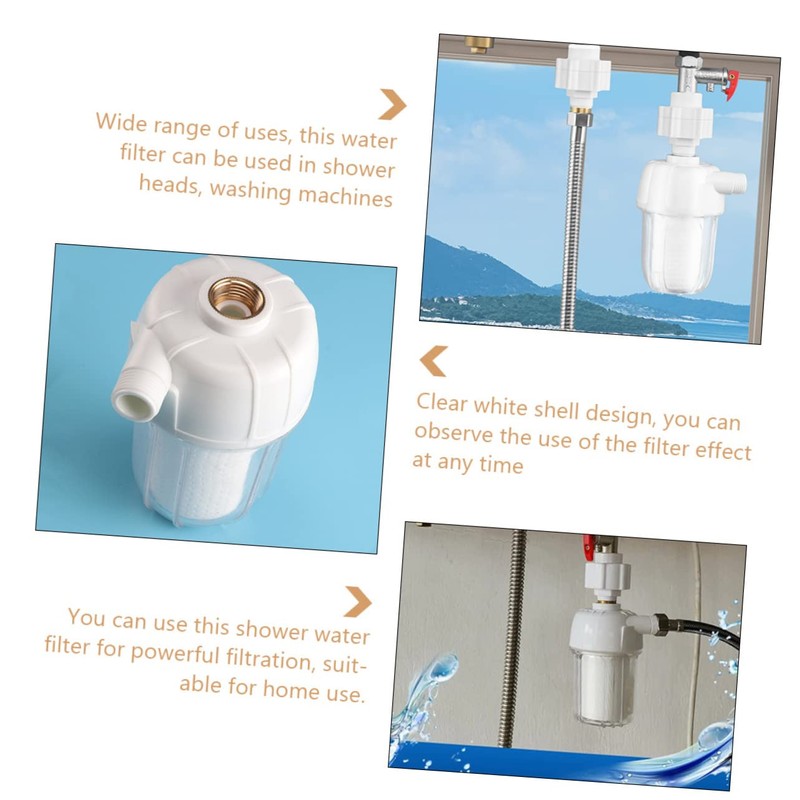 Wide range of uses, this water filter can be used in shower heads, washing machines

Clear white shell design, you can observe the use of the filter effect at any time

You can use this shower water filter for powerful filtration, suitable for home use.