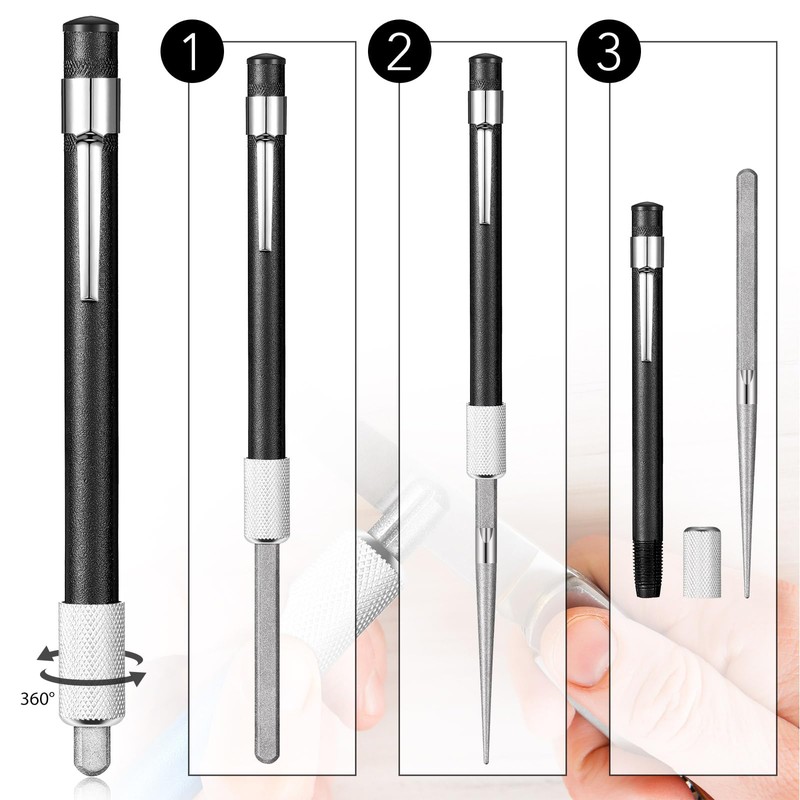 1
2
3
360°