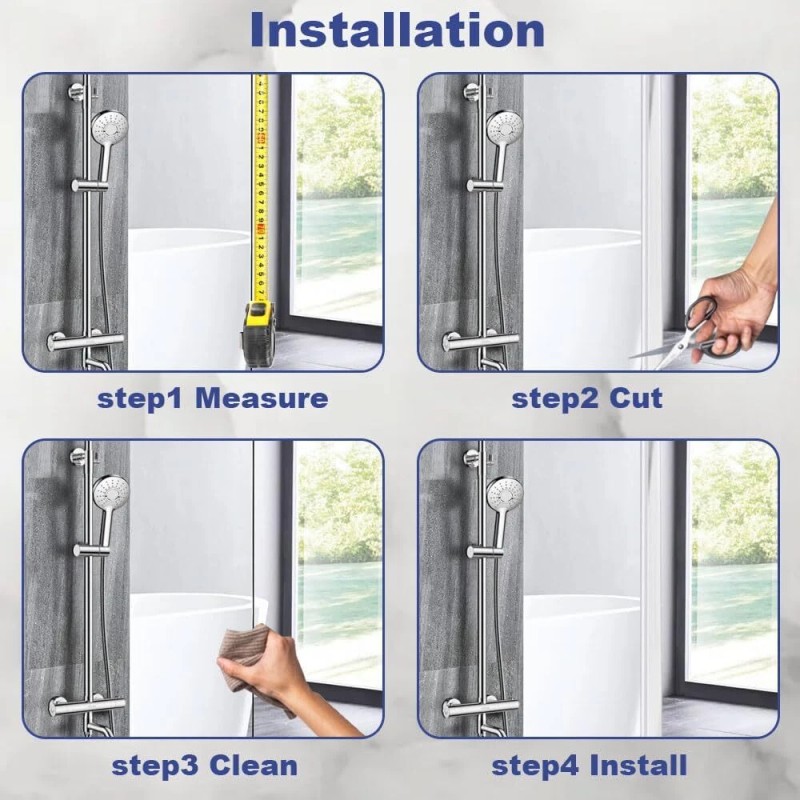 Installation

step1 Measure

step2 Cut

step3 Clean

step4 Install