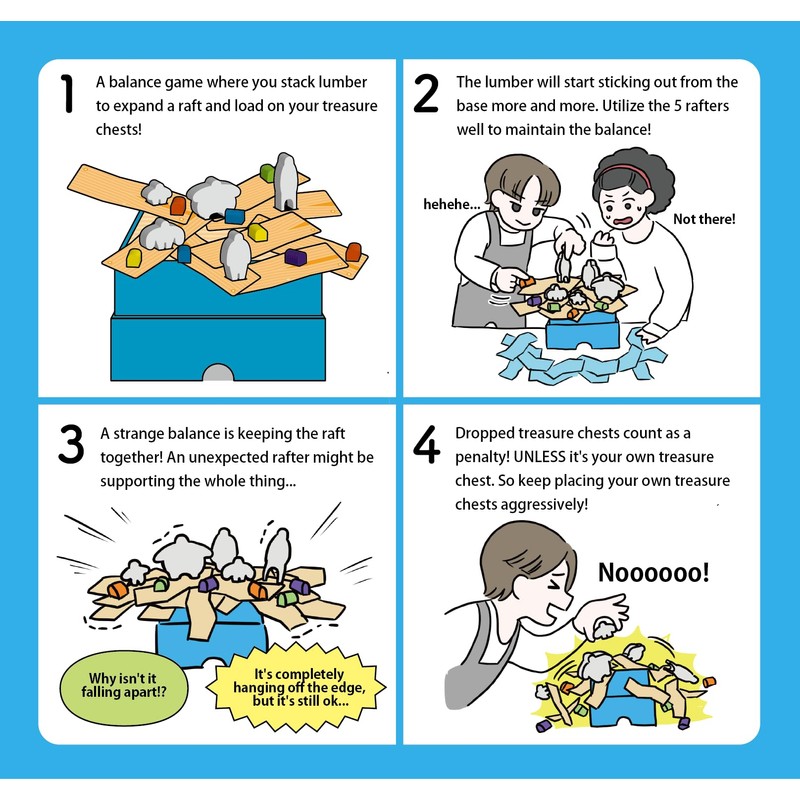 1 A balance game where you stack lumber to expand a raft and load on your treasure chests!

2 The lumber will start sticking out from the base more and more. Utilize the 5 rafters well to maintain the balance!

hehehe...

Not there!

3 A strange balance is keeping the raft together! An unexpected rafter might be supporting the whole thing...

Why isn't it falling apart!?

It's completely hanging off the edge, but it's still ok...

4 Dropped treasure chests count as a penalty! UNLESS it's your own treasure chest. So keep placing your own treasure chests aggressively!

Noooooo!