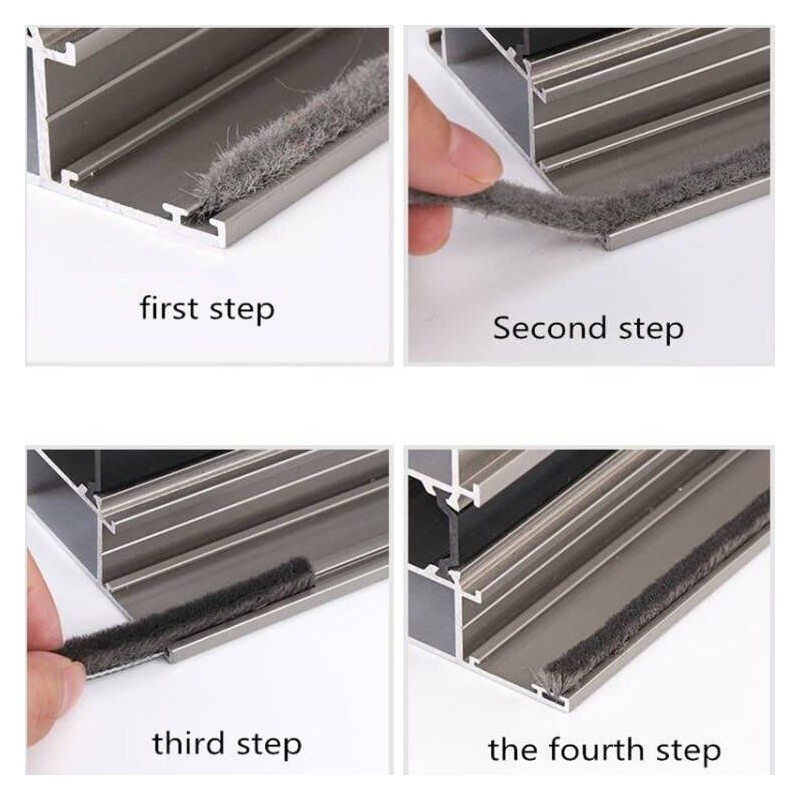 first step

Second step

third step

the fourth step